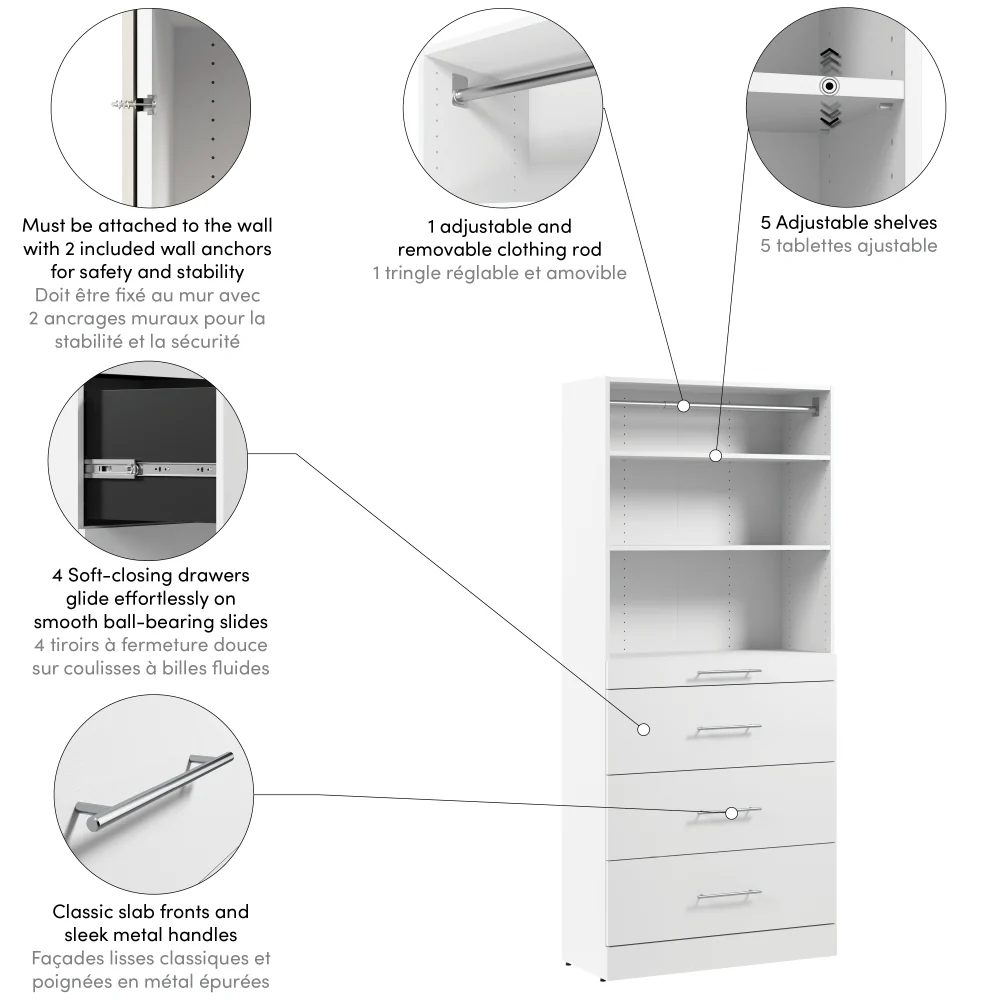 Must be attached to the wall with 2 included wall anchors for safety and stability
Doit être fixé au mur avec 2 ancrages muraux pour la stabilité et la sécurité

1 adjustable and removable clothing rod
1 tringle réglable et amovible

5 Adjustable shelves
5 tablettes ajustable

4 Soft-closing drawers glide effortlessly on smooth ball-bearing slides
4 tiroirs à fermeture douce sur coulisses à billes fluides

Classic slab fronts and sleek metal handles
Façades lisses classiques et poignées en métal épurées