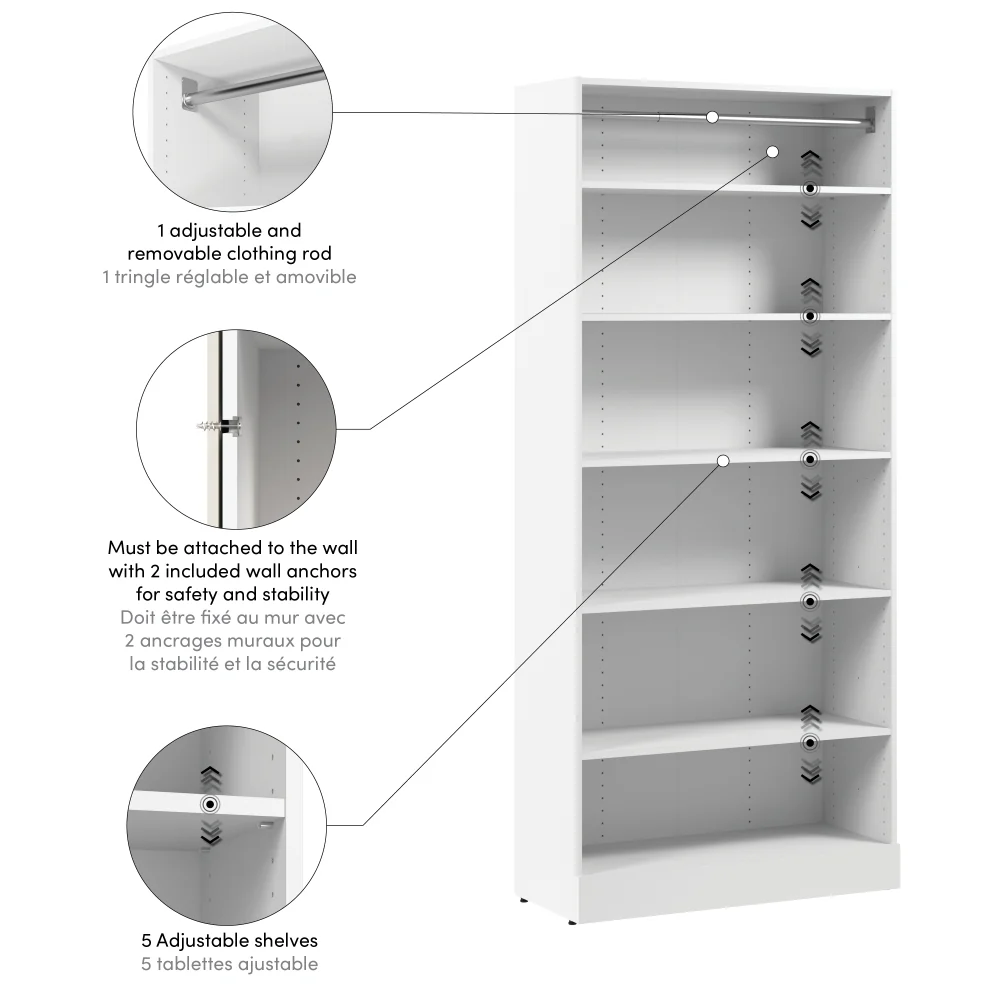 1 adjustable and removable clothing rod
1 tringle réglable et amovible

Must be attached to the wall with 2 included wall anchors for safety and stability
Doit être fixé au mur avec 2 ancrages muraux pour la stabilité et la sécurité

5 Adjustable shelves
5 tablettes ajustable