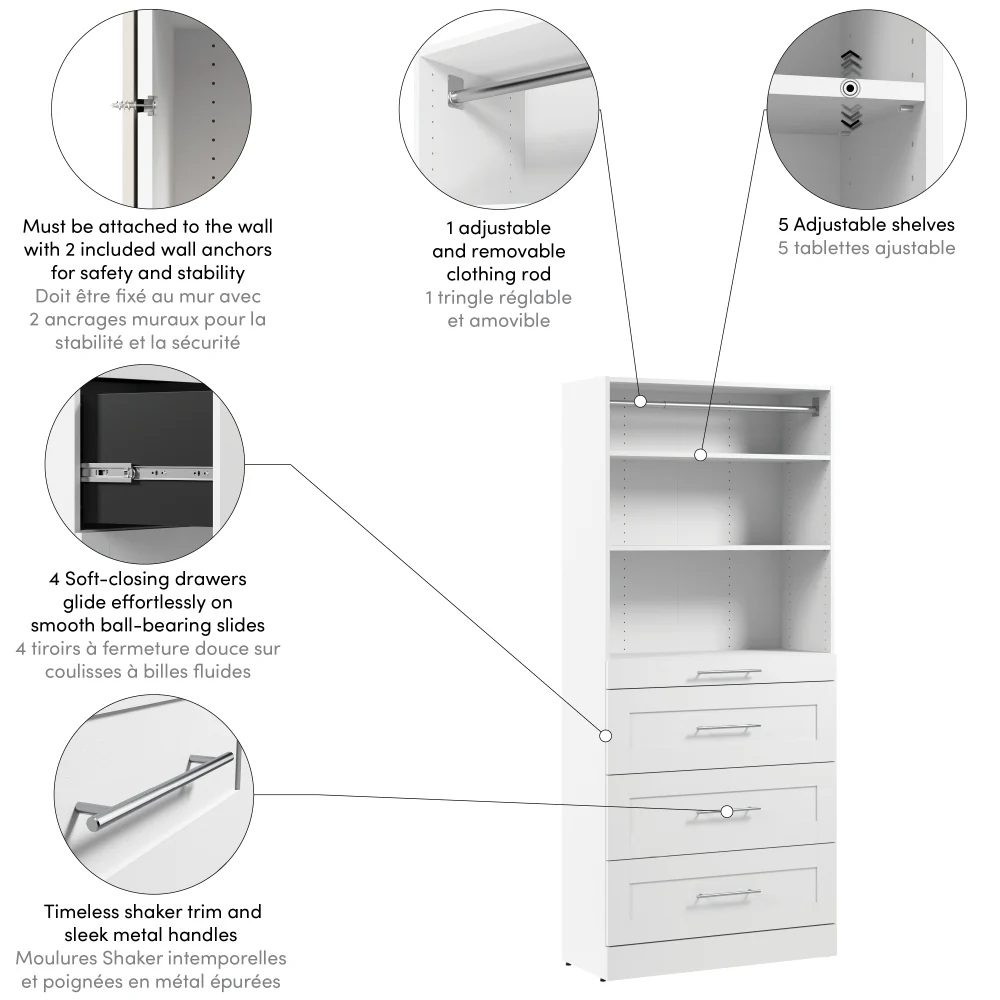 Must be attached to the wall with 2 included wall anchors for safety and stability
Doit être fixé au mur avec 2 ancrages muraux pour la stabilité et la sécurité

1 adjustable and removable clothing rod
1 tringle réglable et amovible

5 Adjustable shelves
5 tablettes ajustable

4 Soft-closing drawers glide effortlessly on smooth ball-bearing slides
4 tiroirs à fermeture douce sur coulisses à billes fluides

Timeless shaker trim and sleek metal handles
Moulures Shaker intemporelles et poignées en métal épurées