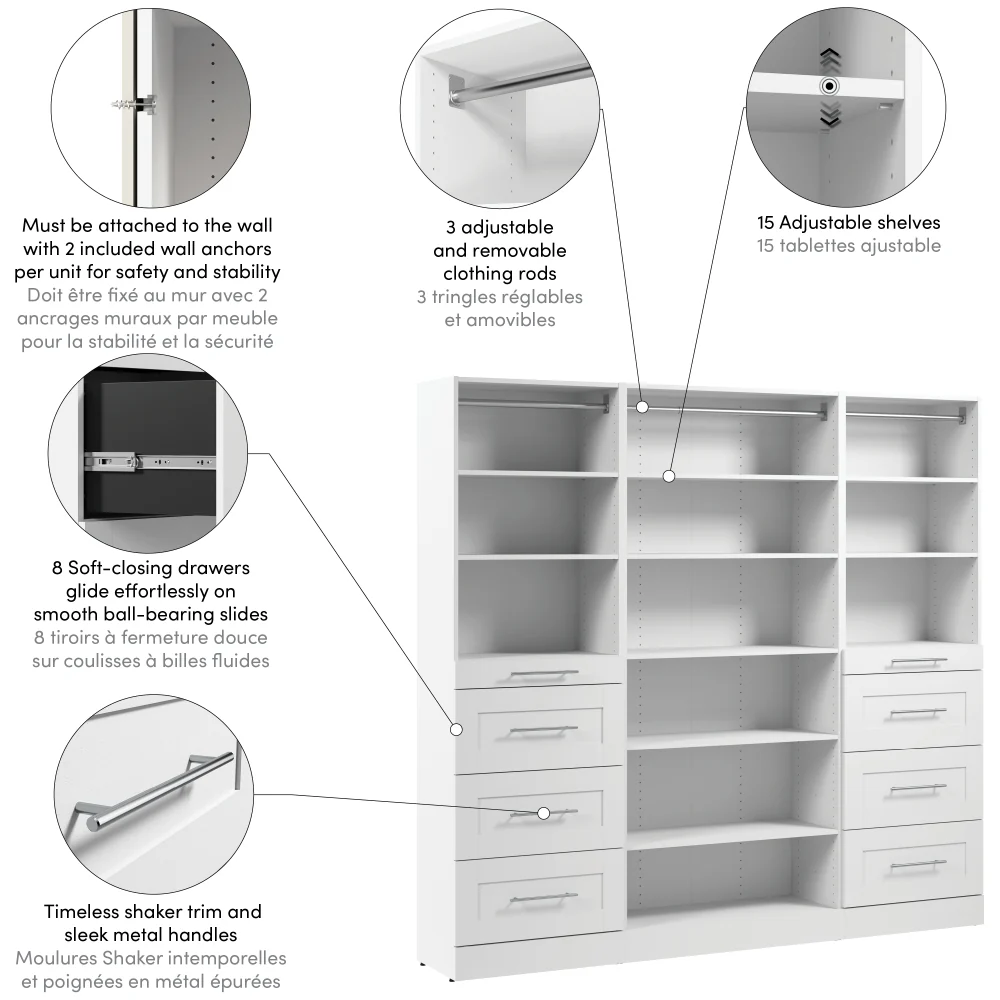 Must be attached to the wall with 2 included wall anchors per unit for safety and stability
Doit être fixé au mur avec 2 ancrages muraux par meuble pour la stabilité et la sécurité

3 adjustable and removable clothing rods
3 tringles réglables et amovibles

15 Adjustable shelves
15 tablettes ajustable

8 Soft-closing drawers glide effortlessly on smooth ball-bearing slides
8 tiroirs à fermeture douce sur coulisses à billes fluides

Timeless shaker trim and sleek metal handles
Moulures Shaker intemporelles et poignées en métal épurées