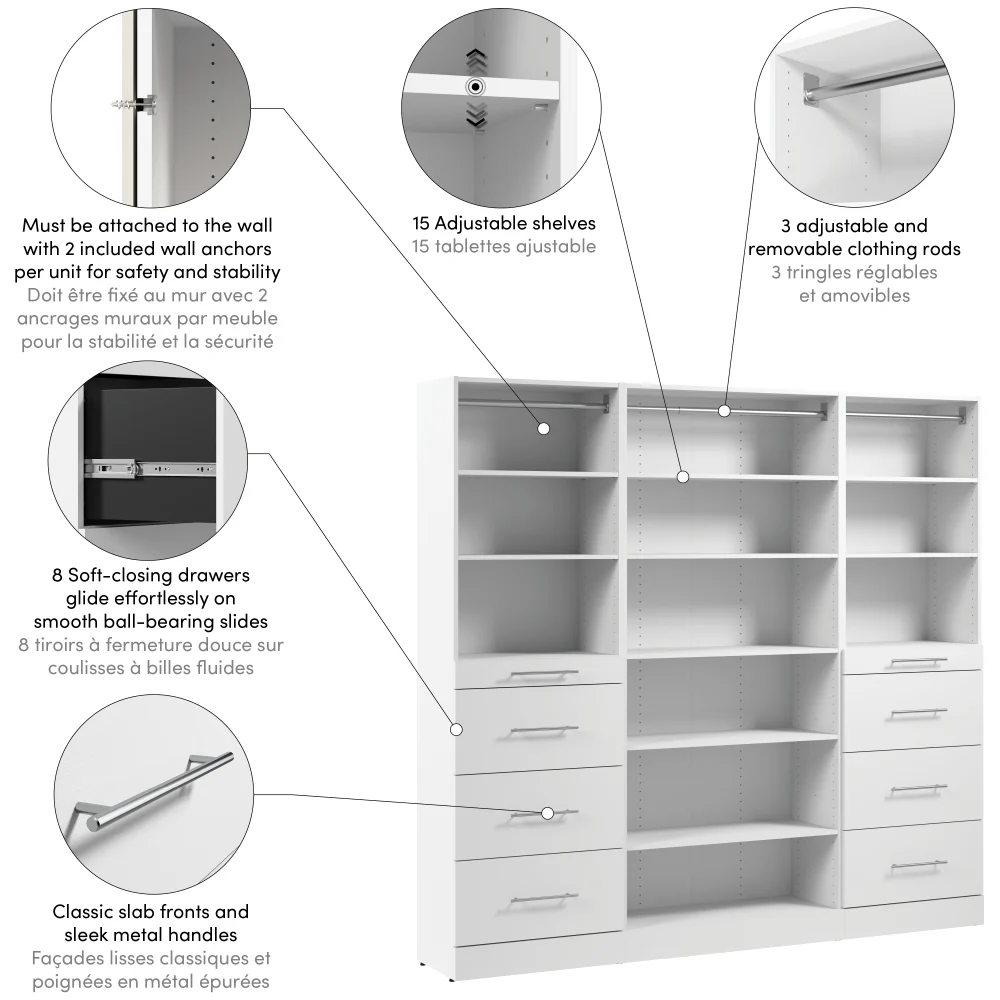 Must be attached to the wall with 2 included wall anchors per unit for safety and stability
Doit être fixé au mur avec 2 ancrages muraux par meuble pour la stabilité et la sécurité

15 Adjustable shelves
15 tablettes ajustable

3 adjustable and removable clothing rods
3 tringles réglables et amovibles

8 Soft-closing drawers glide effortlessly on smooth ball-bearing slides
8 tiroirs à fermeture douce sur coulisses à billes fluides

Classic slab fronts and sleek metal handles
Façades lisses classiques et poignées en métal épurées