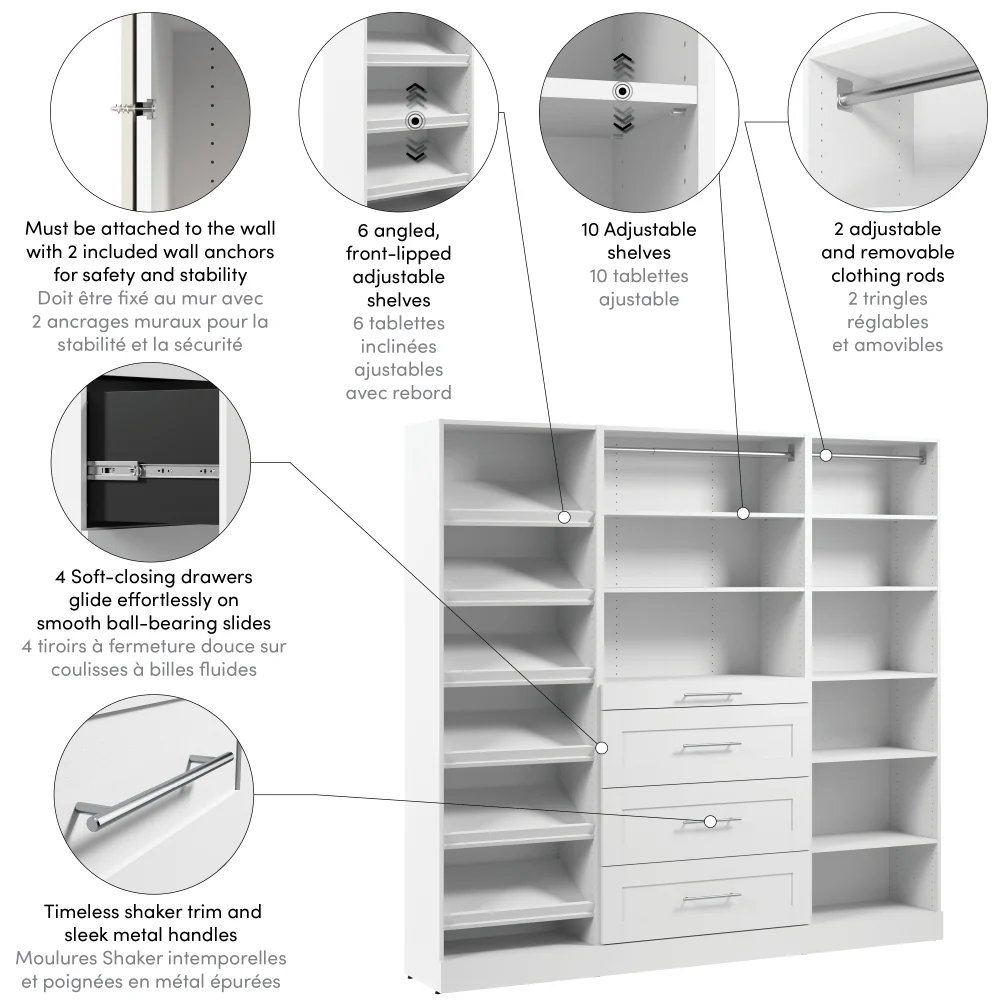 Must be attached to the wall with 2 included wall anchors for safety and stability
Doit être fixé au mur avec 2 ancrages muraux pour la stabilité et la sécurité

6 angled, front-lipped adjustable shelves
6 tablettes inclinées ajustables avec rebord

10 Adjustable shelves
10 tablettes ajustable

2 adjustable and removable clothing rods
2 tringles réglables et amovibles

4 Soft-closing drawers glide effortlessly on smooth ball-bearing slides
4 tiroirs à fermeture douce sur coulisses à billes fluides

Timeless shaker trim and sleek metal handles
Moulures Shaker intemporelles et poignées en métal épurées