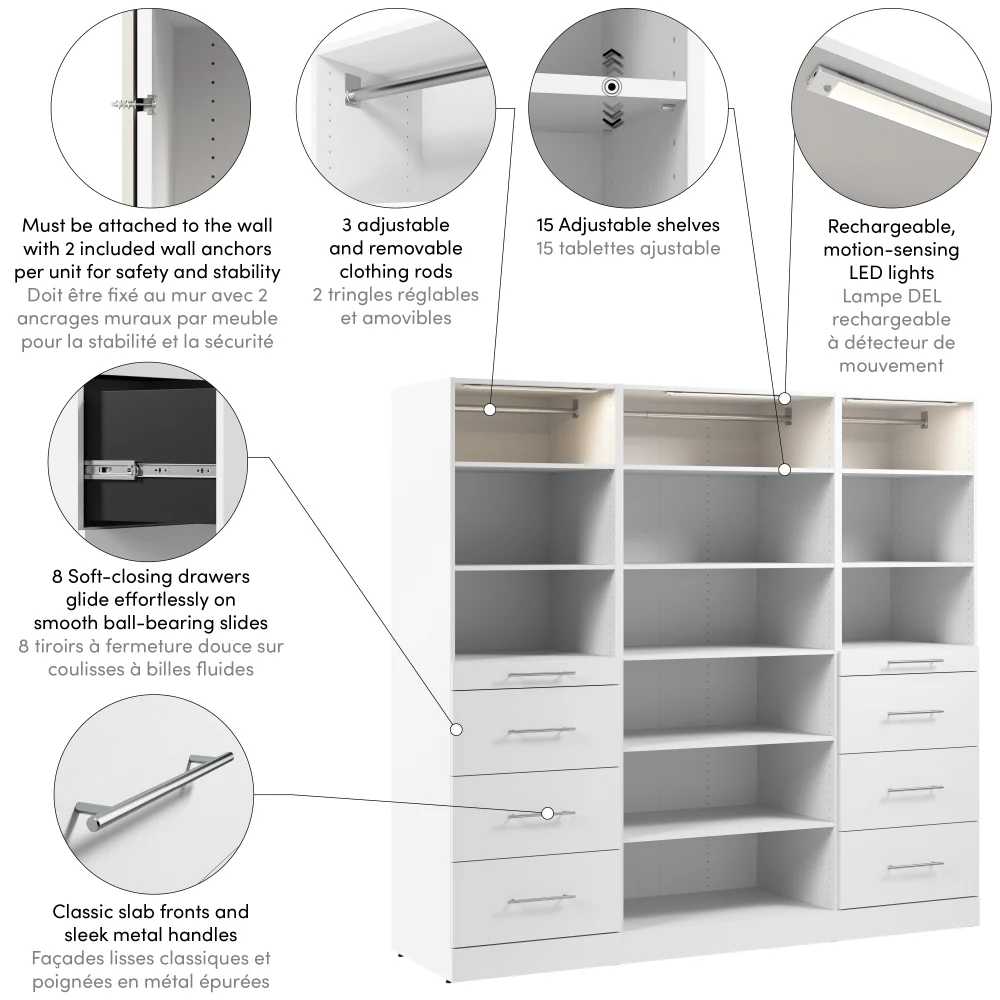 Must be attached to the wall with 2 included wall anchors per unit for safety and stability
Doit être fixé au mur avec 2 ancrages muraux par meuble pour la stabilité et la sécurité

3 adjustable and removable clothing rods
2 tringles réglables et amovibles

15 Adjustable shelves
15 tablettes ajustable

Rechargeable, motion-sensing LED lights
Lampe DEL rechargeable à détecteur de mouvement

8 Soft-closing drawers glide effortlessly on smooth ball-bearing slides
8 tiroirs à fermeture douce sur coulisses à billes fluides

Classic slab fronts and sleek metal handles
Façades lisses classiques et poignées en métal épurées