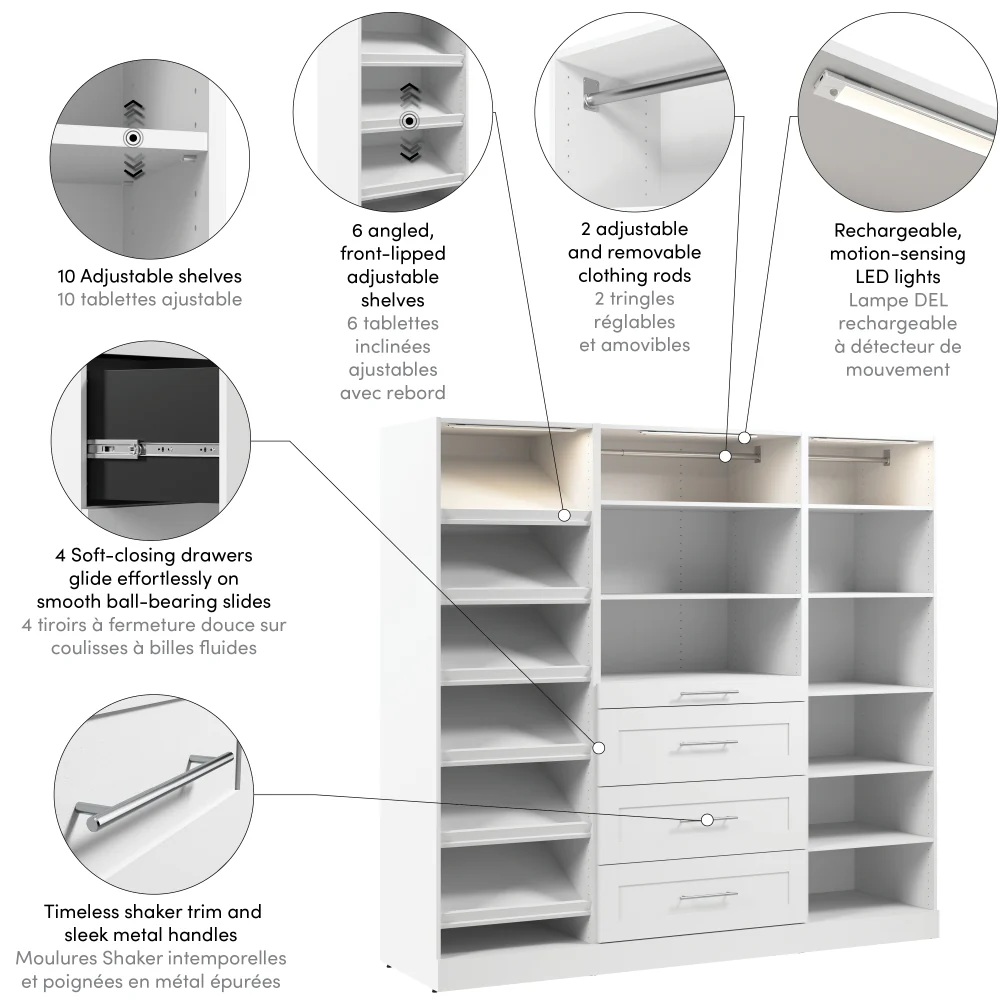 10 Adjustable shelves
10 tablettes ajustable

6 angled, front-lipped adjustable shelves
6 tablettes inclinées ajustables avec rebord

2 adjustable and removable clothing rods
2 tringles réglables et amovibles

Rechargeable, motion-sensing LED lights
Lampe DEL rechargeable à détecteur de mouvement

4 Soft-closing drawers glide effortlessly on smooth ball-bearing slides
4 tiroirs à fermeture douce sur coulisses à billes fluides

Timeless shaker trim and sleek metal handles
Moulures Shaker intemporelles et poignées en métal épurées