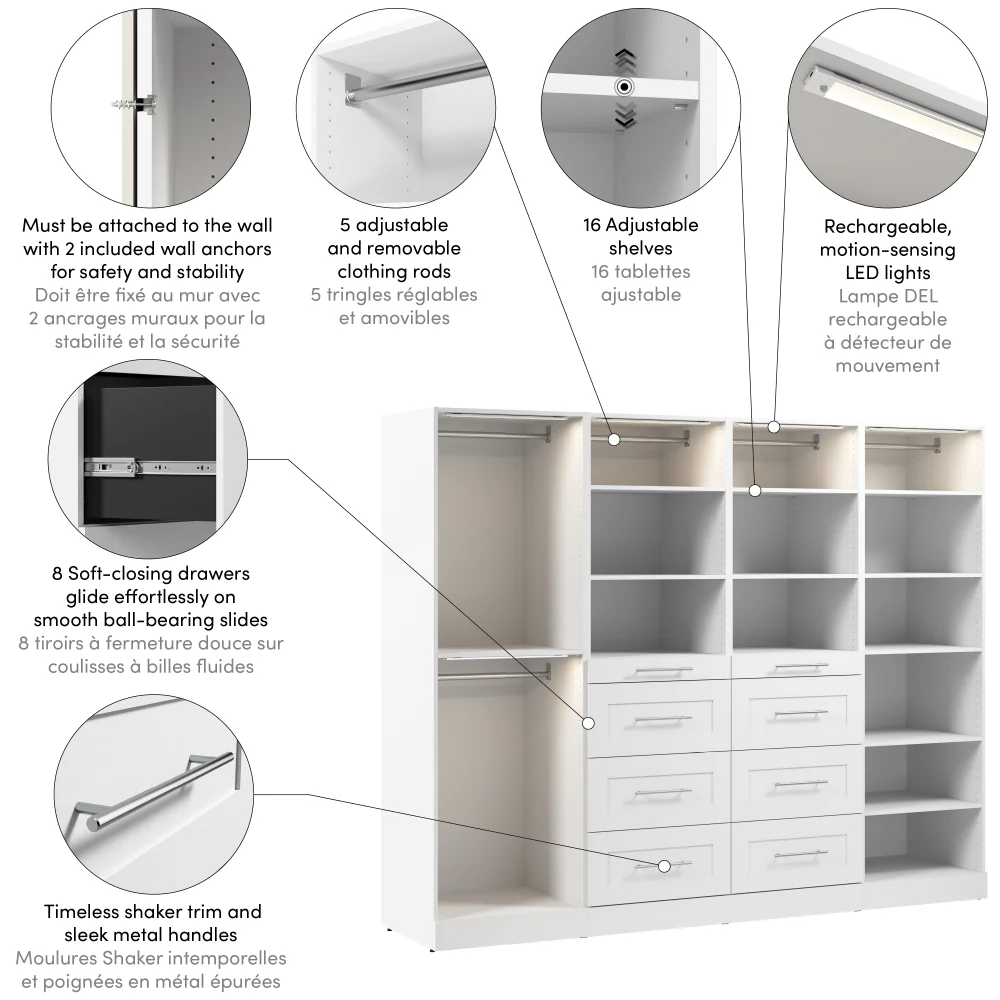 Must be attached to the wall with 2 included wall anchors for safety and stability
Doit être fixé au mur avec 2 ancrages muraux pour la stabilité et la sécurité

5 adjustable and removable clothing rods
5 tringles réglables et amovibles

16 Adjustable shelves
16 tablettes ajustable

Rechargeable, motion-sensing LED lights
Lampe DEL rechargeable à détecteur de mouvement

8 Soft-closing drawers glide effortlessly on smooth ball-bearing slides
8 tiroirs à fermeture douce sur coulisses à billes fluides

Timeless shaker trim and sleek metal handles
Moulures Shaker intemporelles et poignées en métal épurées