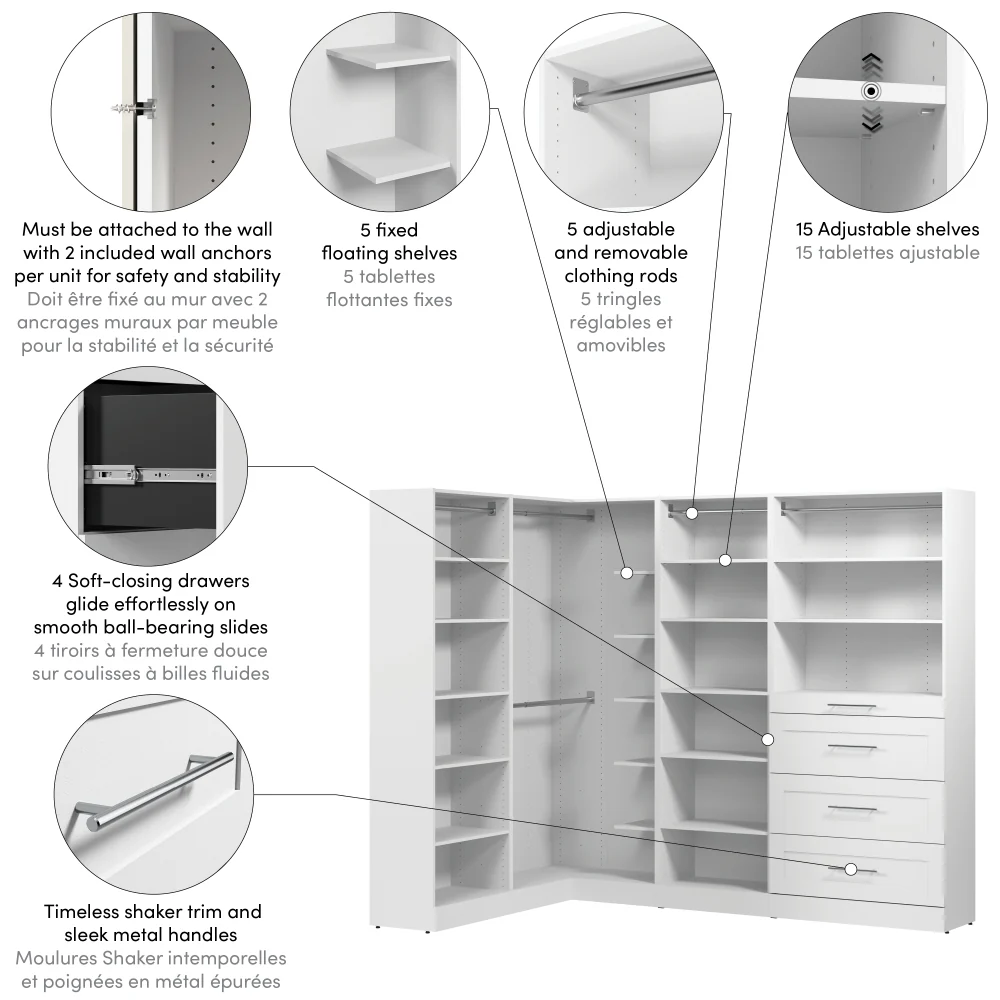 Must be attached to the wall with 2 included wall anchors per unit for safety and stability
Doit être fixé au mur avec 2 ancrages muraux par meuble pour la stabilité et la sécurité

5 fixed floating shelves
5 tablettes flottantes fixes

5 adjustable and removable clothing rods
5 tringles réglables et amovibles

15 Adjustable shelves
15 tablettes ajustable

4 Soft-closing drawers glide effortlessly on smooth ball-bearing slides
4 tiroirs à fermeture douce sur coulisses à billes fluides

Timeless shaker trim and sleek metal handles
Moulures Shaker intemporelles et poignées en métal épurées