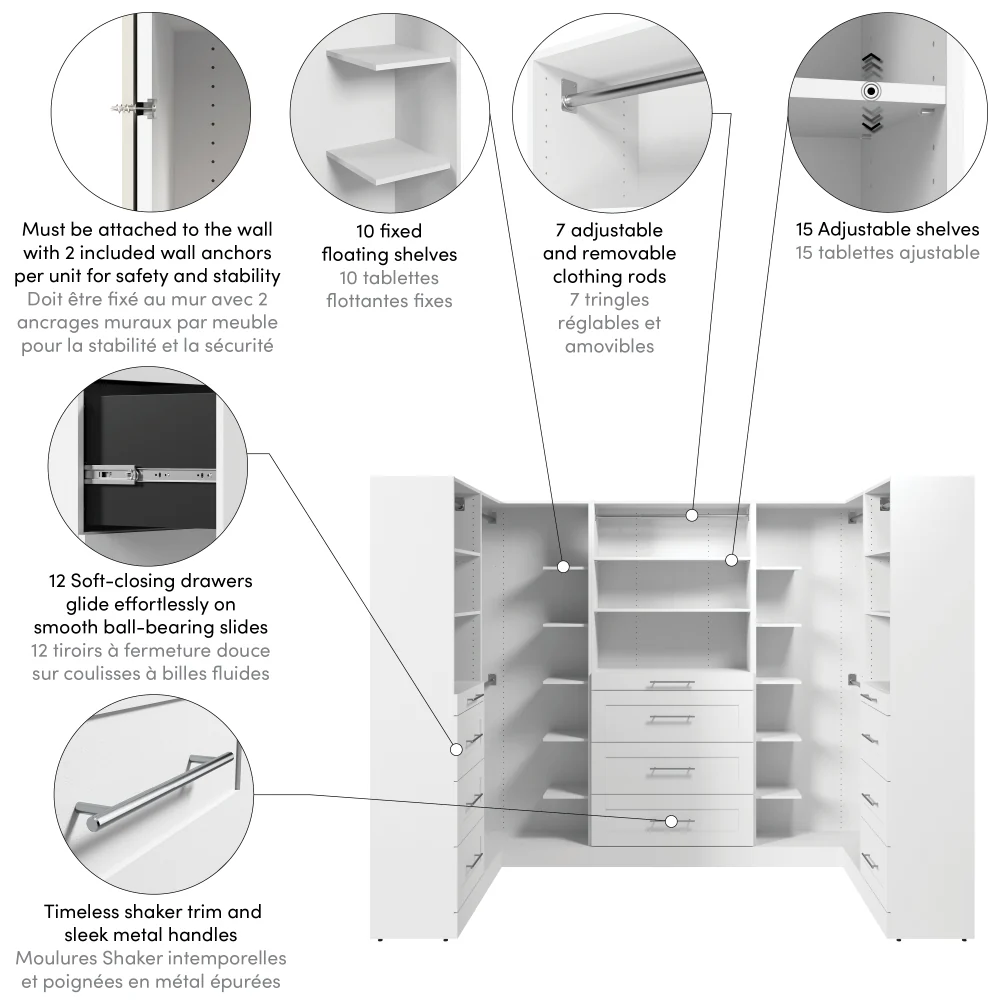 Must be attached to the wall with 2 included wall anchors per unit for safety and stability
Doit être fixé au mur avec 2 ancrages muraux par meuble pour la stabilité et la sécurité

10 fixed floating shelves
10 tablettes flottantes fixes

7 adjustable and removable clothing rods
7 tringles réglables et amovibles

15 Adjustable shelves
15 tablettes ajustable

12 Soft-closing drawers glide effortlessly on smooth ball-bearing slides
12 tiroirs à fermeture douce sur coulisses à billes fluides

Timeless shaker trim and sleek metal handles
Moulures Shaker intemporelles et poignées en métal épurées