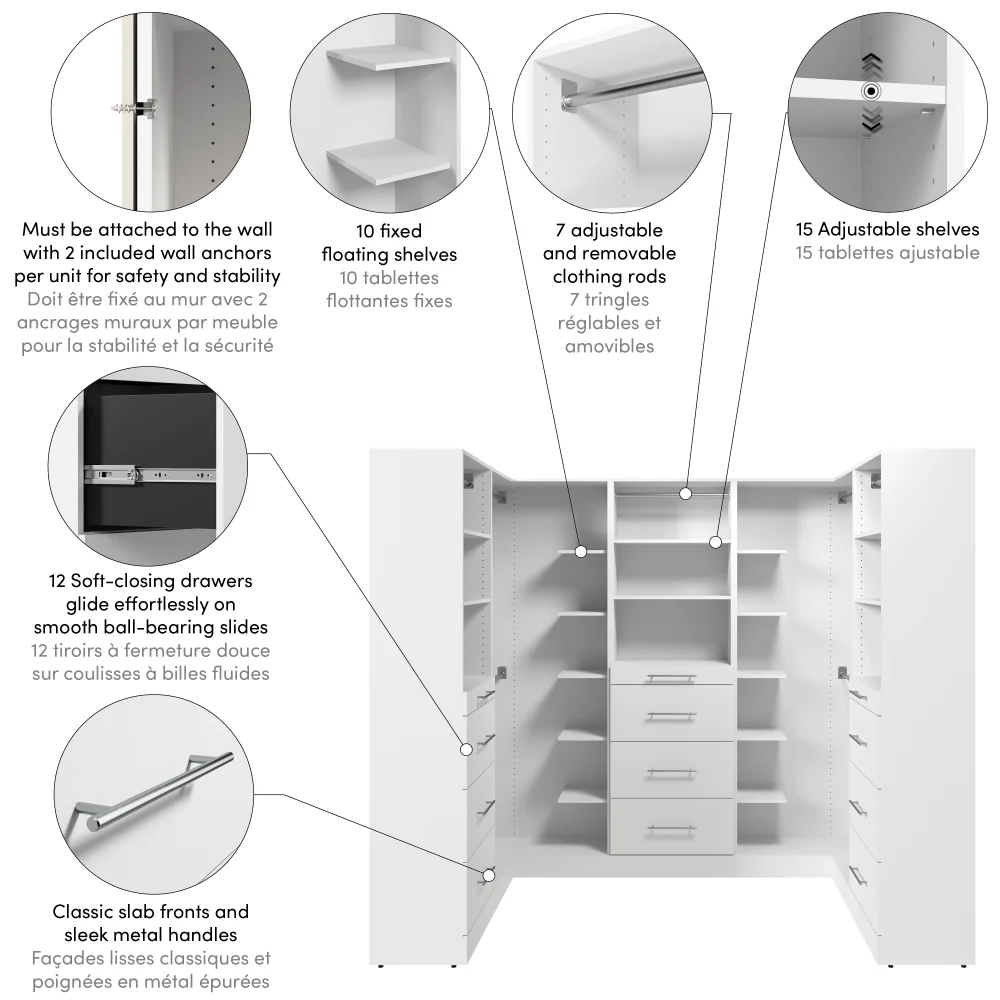 Must be attached to the wall with 2 included wall anchors per unit for safety and stability
Doit être fixé au mur avec 2 ancrages muraux par meuble pour la stabilité et la sécurité

10 fixed floating shelves
10 tablettes flottantes fixes

7 adjustable and removable clothing rods
7 tringles réglables et amovibles

15 Adjustable shelves
15 tablettes ajustable

12 Soft-closing drawers glide effortlessly on smooth ball-bearing slides
12 tiroirs à fermeture douce sur coulisses à billes fluides

Classic slab fronts and sleek metal handles
Façades lisses classiques et poignées en métal épurées