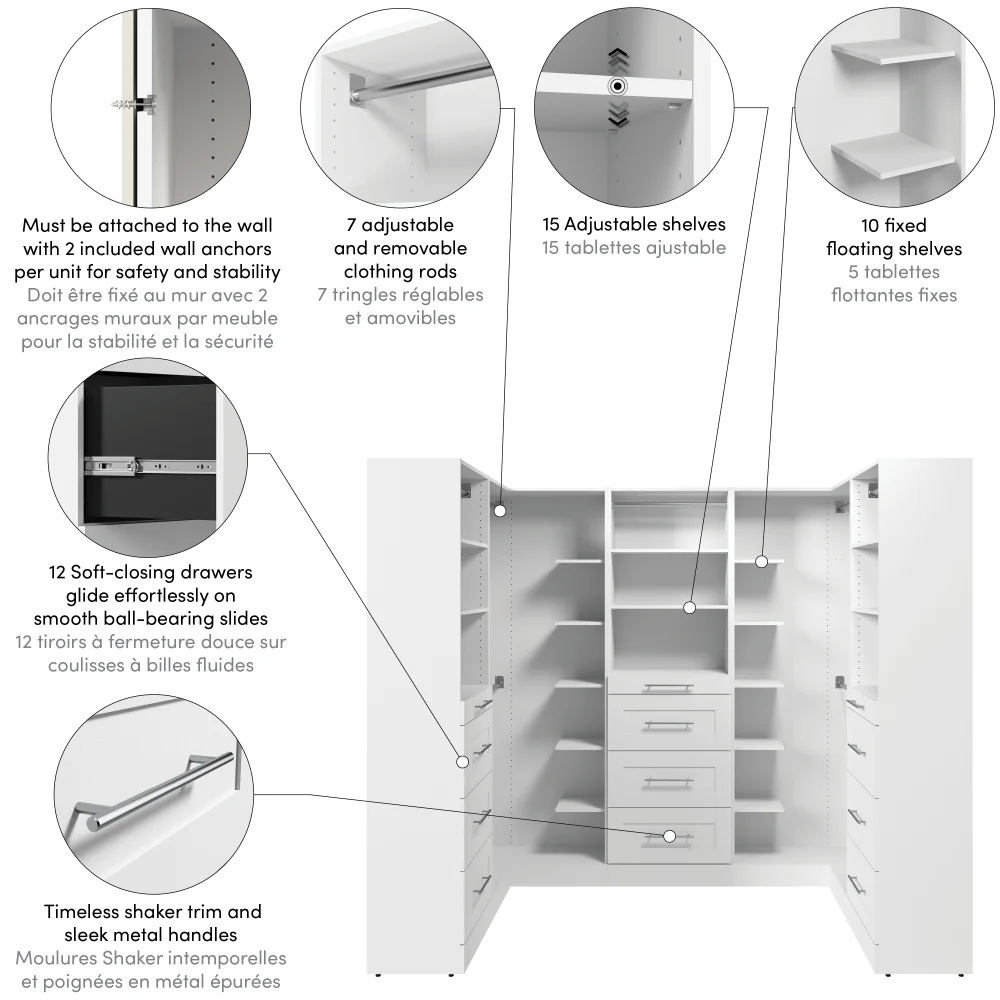 Must be attached to the wall with 2 included wall anchors per unit for safety and stability
Doit être fixé au mur avec 2 ancrages muraux par meuble pour la stabilité et la sécurité

7 adjustable and removable clothing rods
7 tringles réglables et amovibles

15 Adjustable shelves
15 tablettes ajustable

10 fixed floating shelves
5 tablettes flottantes fixes

12 Soft-closing drawers glide effortlessly on smooth ball-bearing slides
12 tiroirs à fermeture douce sur coulisses à billes fluides

Timeless shaker trim and sleek metal handles
Moulures Shaker intemporelles et poignées en métal épurées