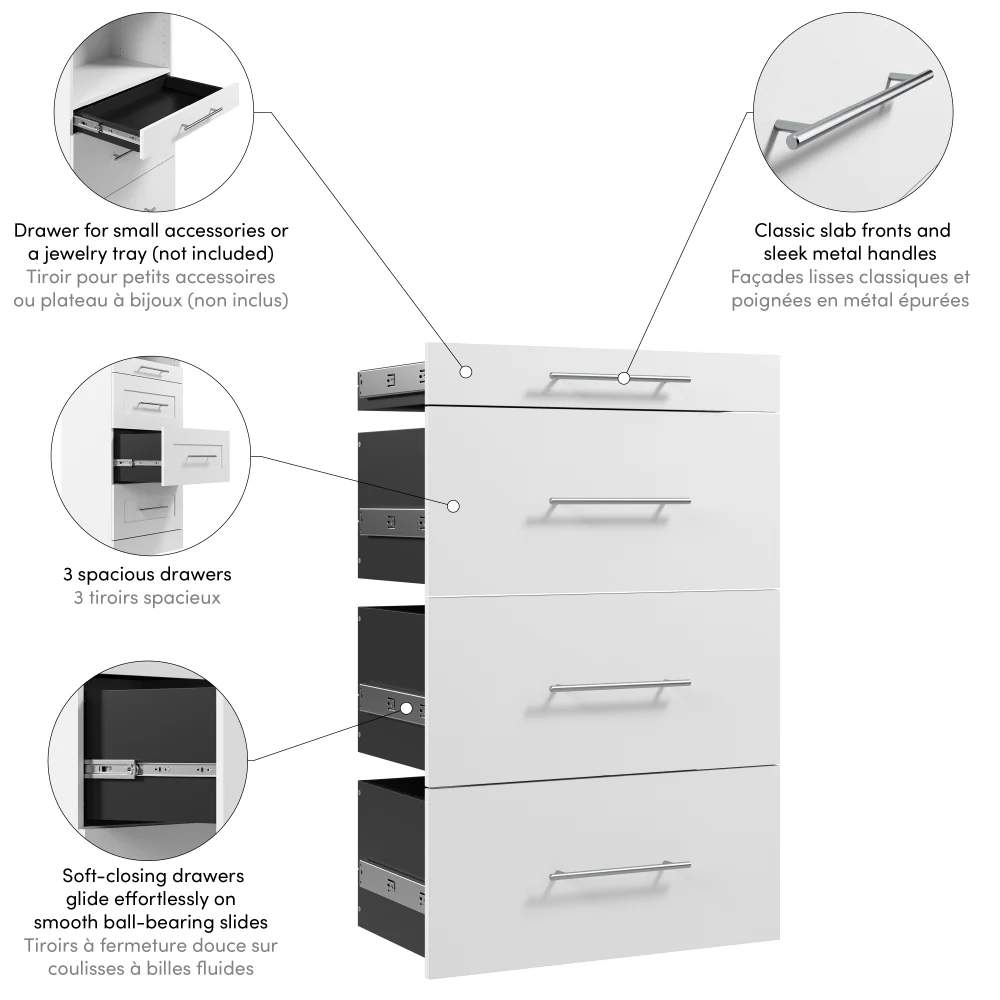 Drawer for small accessories or a jewelry tray (not included)
Tiroir pour petits accessoires ou plateau à bijoux (non inclus)

Classic slab fronts and sleek metal handles
Façades lisses classiques et poignées en métal épurées

3 spacious drawers
3 tiroirs spacieux

Soft-closing drawers glide effortlessly on smooth ball-bearing slides
Tiroirs à fermeture douce sur coulisses à billes fluides