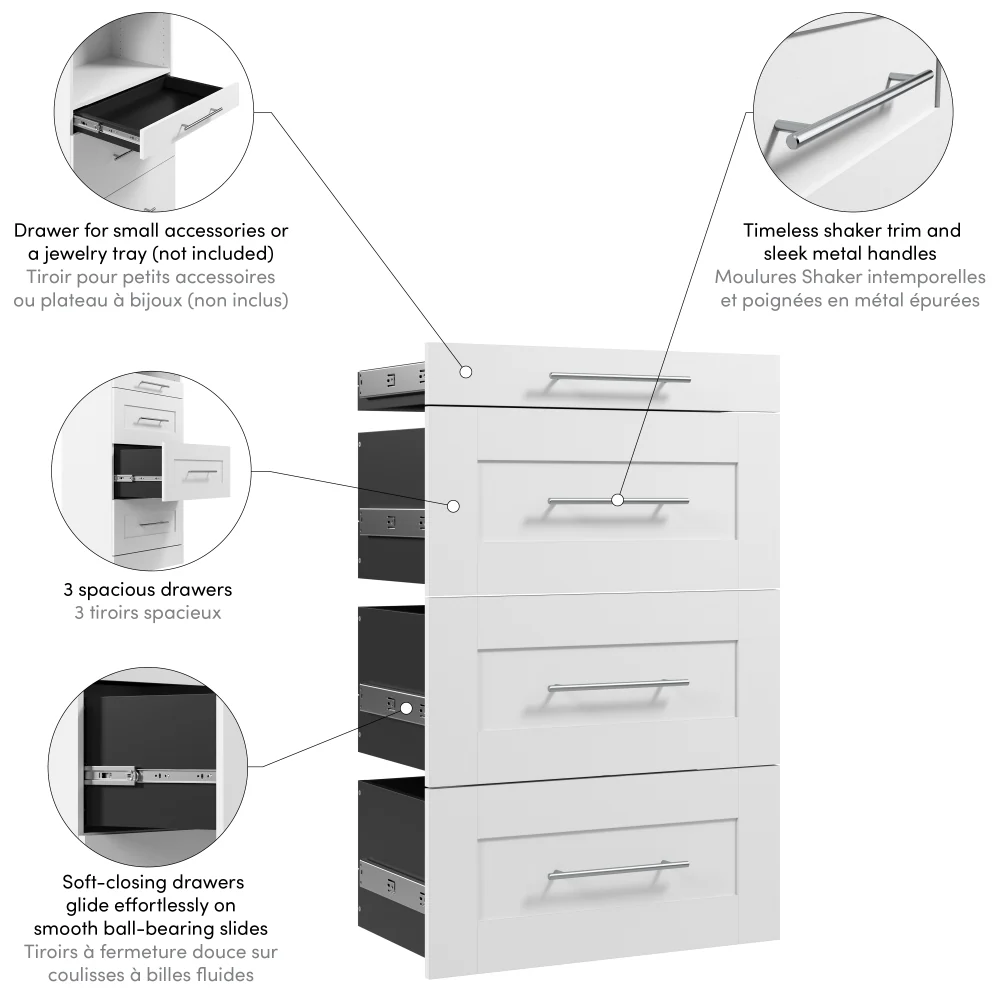 Drawer for small accessories or a jewelry tray (not included)
Tiroir pour petits accessoires ou plateau à bijoux (non inclus)

Timeless shaker trim and sleek metal handles
Moulures Shaker intemporelles et poignées en métal épurées

3 spacious drawers
3 tiroirs spacieux

Soft-closing drawers glide effortlessly on smooth ball-bearing slides
Tiroirs à fermeture douce sur coulisses à billes fluides