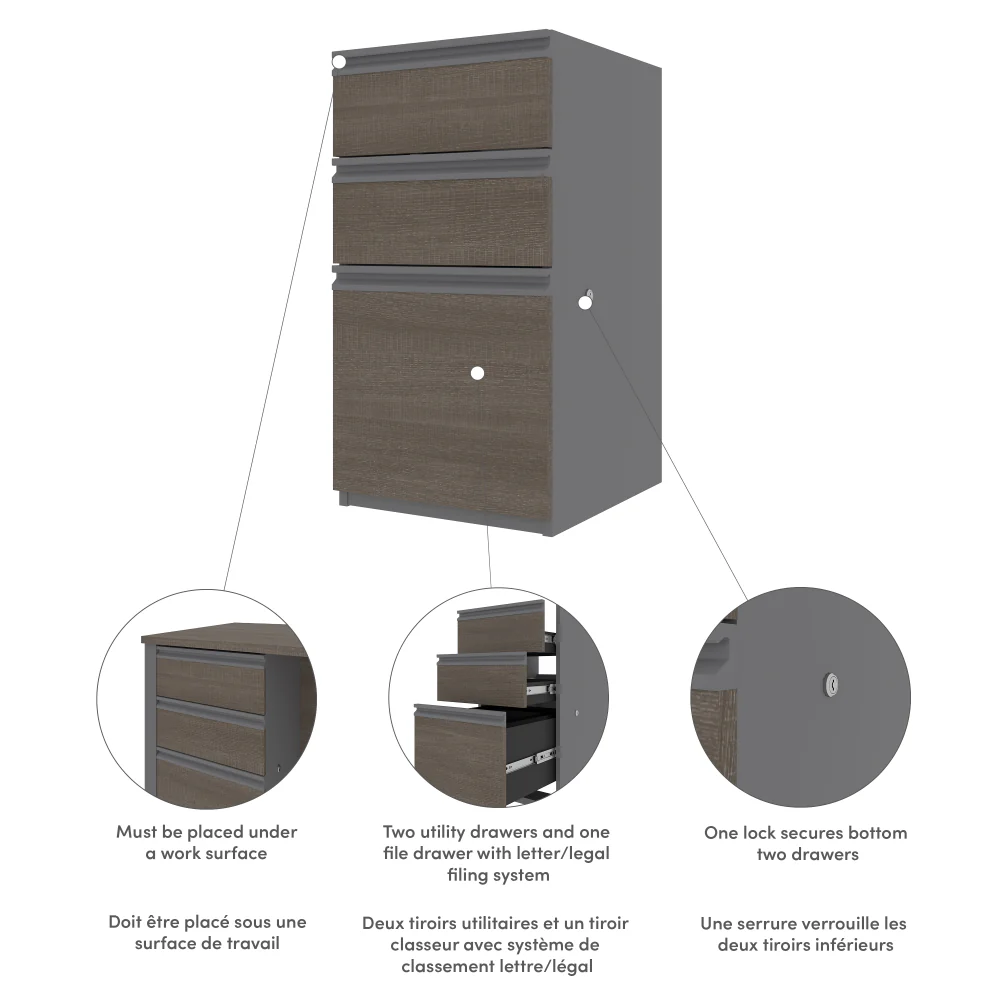 Must be placed under a work surface

Doit être placé sous une surface de travail

Two utility drawers and one file drawer with letter/legal filing system

Deux tiroirs utilitaires et un tiroir classeur avec système de classement lettre/légal

One lock secures bottom two drawers

Une serrure verrouille les deux tiroirs inférieurs