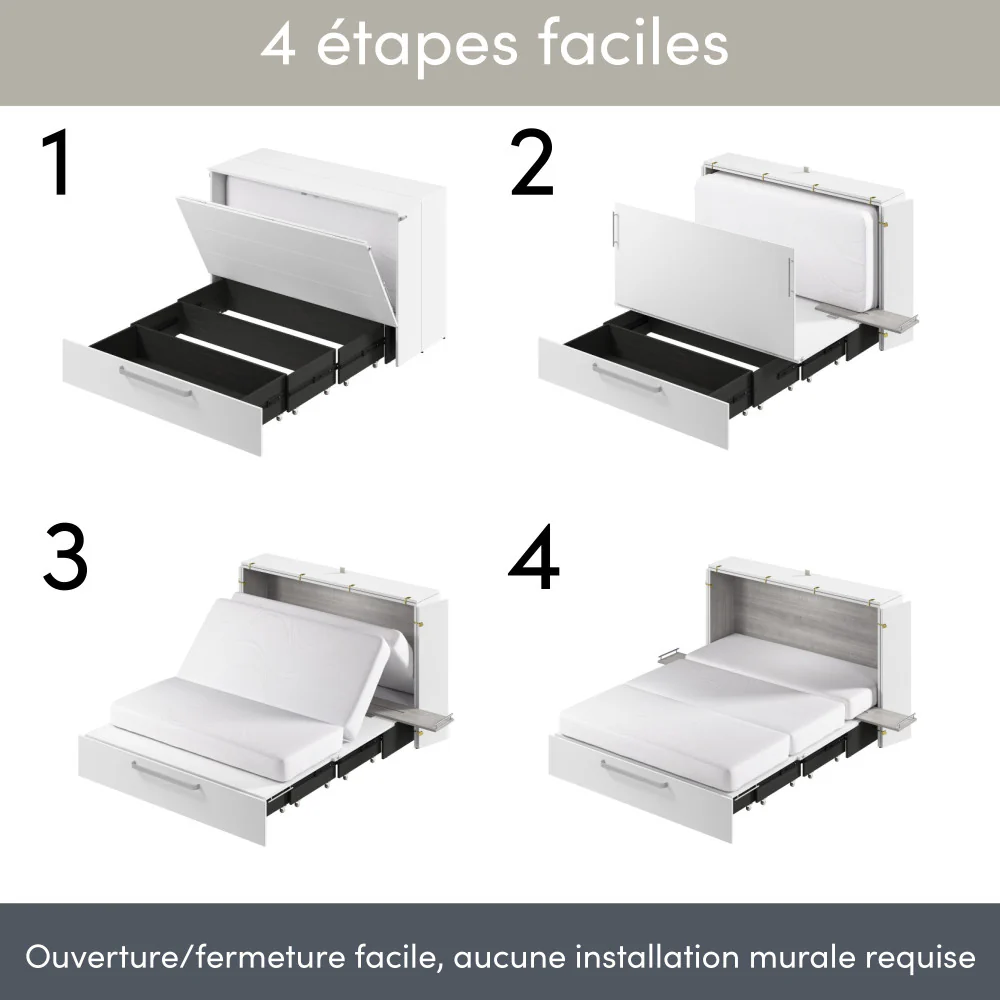 4 étapes faciles

1

2

3

4

Ouverture/fermeture facile, aucune installation murale requise