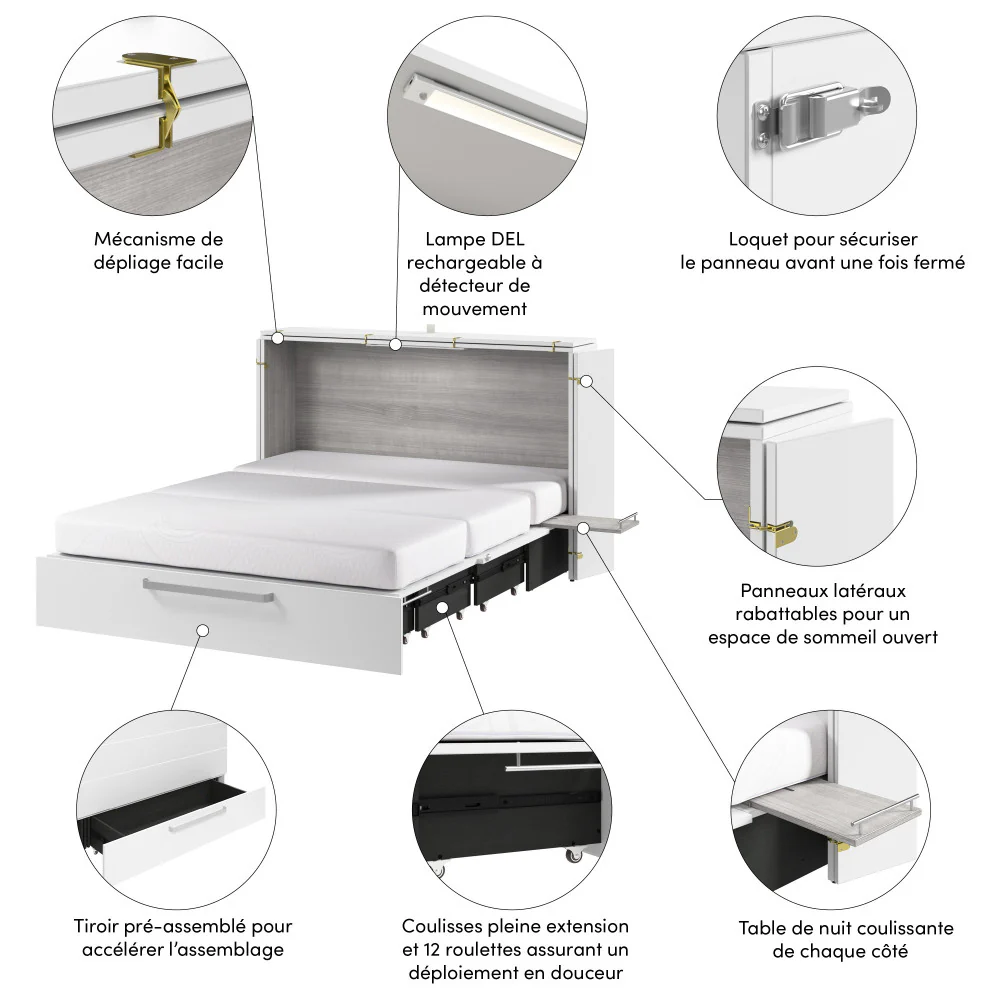 Mécanisme de dépliage facile

Lampe DEL rechargeable à détecteur de mouvement

Loquet pour sécuriser le panneau avant une fois fermé

Panneaux latéraux rabattables pour un espace de sommeil ouvert

Tiroir pré-assemblé pour accélérer l'assemblage

Coulisses pleine extension et 12 roulettes assurant un déploiement en douceur

Table de nuit coulissante de chaque côté