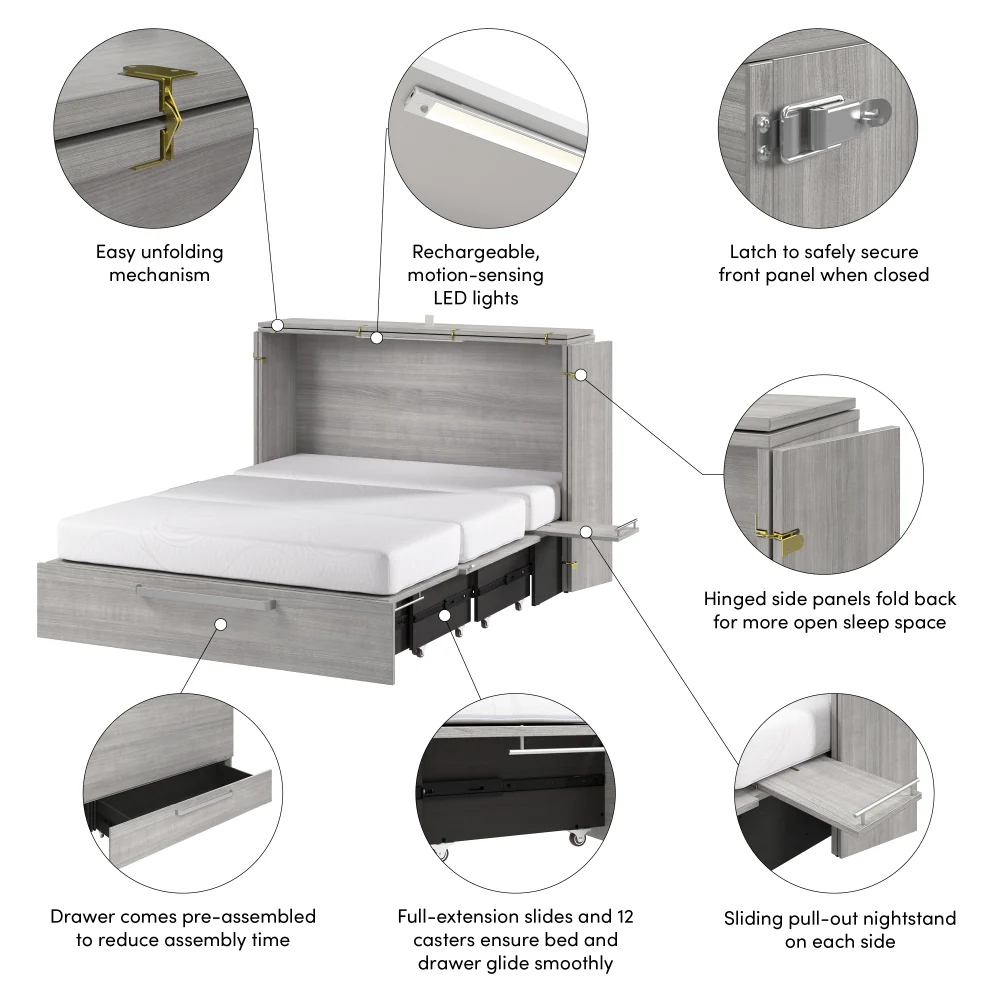 Easy unfolding mechanism

Rechargeable, motion-sensing LED lights

Latch to safely secure front panel when closed

Hinged side panels fold back for more open sleep space

Drawer comes pre-assembled to reduce assembly time

Full-extension slides and 12 casters ensure bed and drawer glide smoothly

Sliding pull-out nightstand on each side