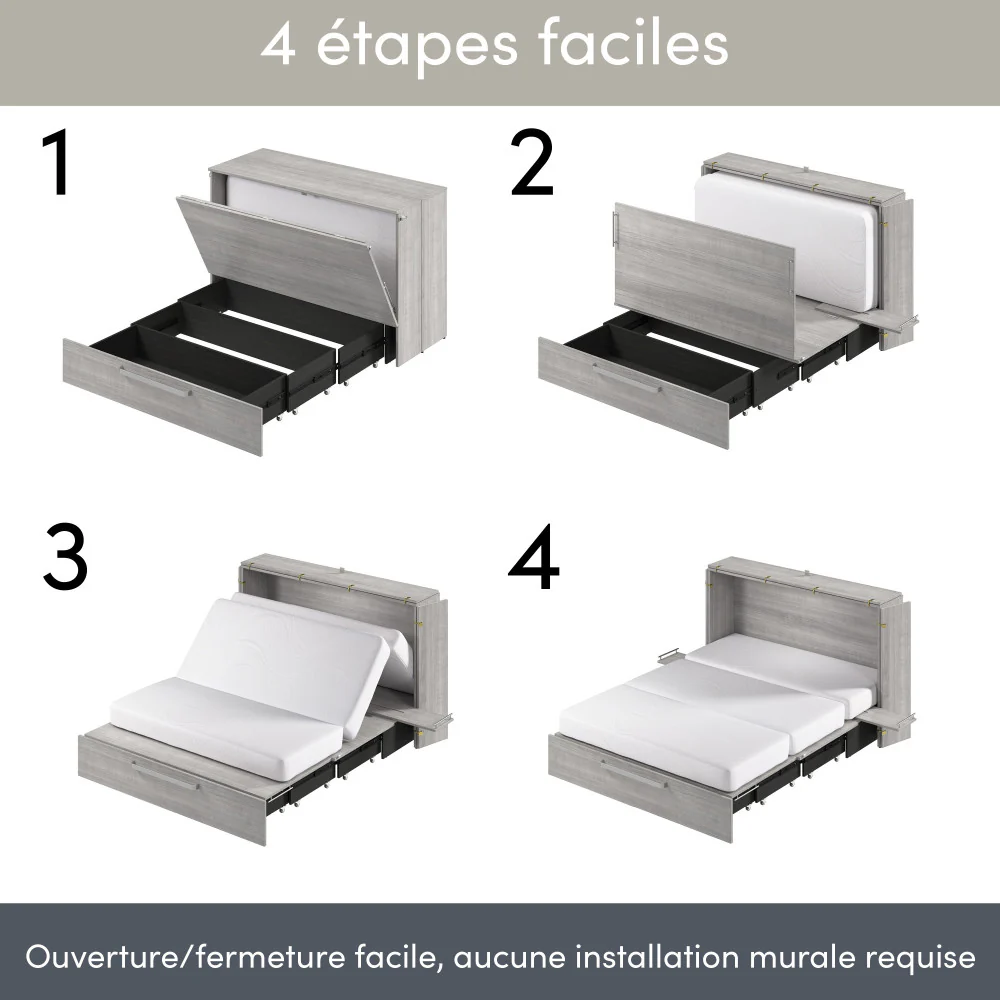 4 étapes faciles

1

2

3

4

Ouverture/fermeture facile, aucune installation murale requise