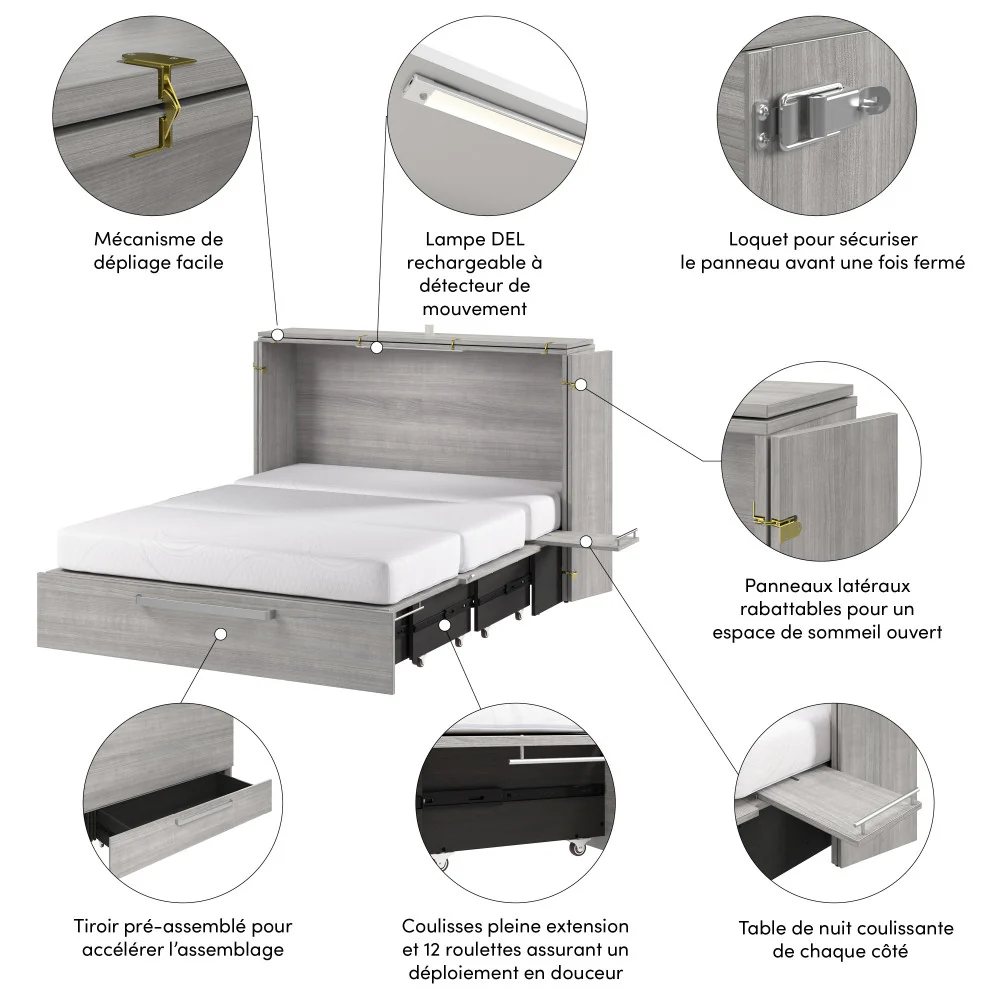 Mécanisme de dépliage facile

Lampe DEL rechargeable à détecteur de mouvement

Loquet pour sécuriser le panneau avant une fois fermé

Panneaux latéraux rabattables pour un espace de sommeil ouvert

Tiroir pré-assemblé pour accélérer l'assemblage

Coulisses pleine extension et 12 roulettes assurant un déploiement en douceur

Table de nuit coulissante de chaque côté