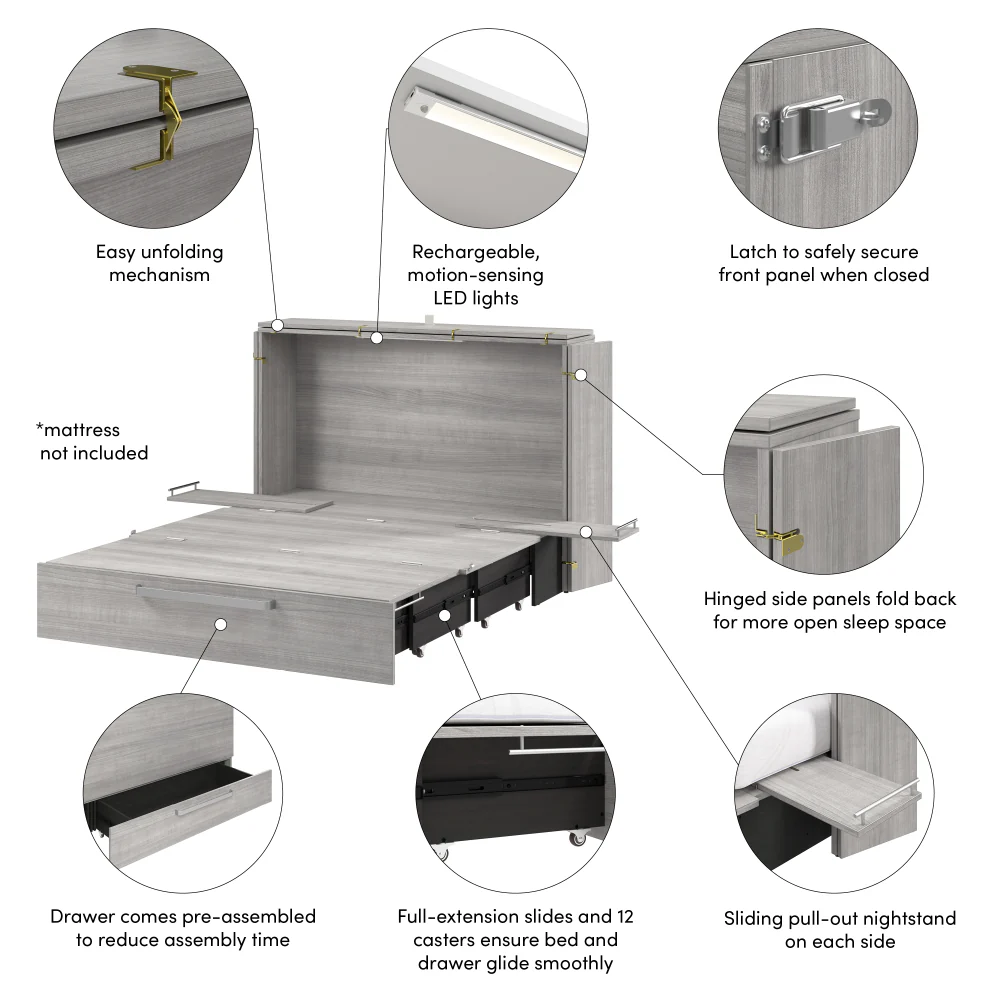 Easy unfolding mechanism

Rechargeable, motion-sensing LED lights

Latch to safely secure front panel when closed

*mattress not included

Hinged side panels fold back for more open sleep space

Drawer comes pre-assembled to reduce assembly time

Full-extension slides and 12 casters ensure bed and drawer glide smoothly

Sliding pull-out nightstand on each side