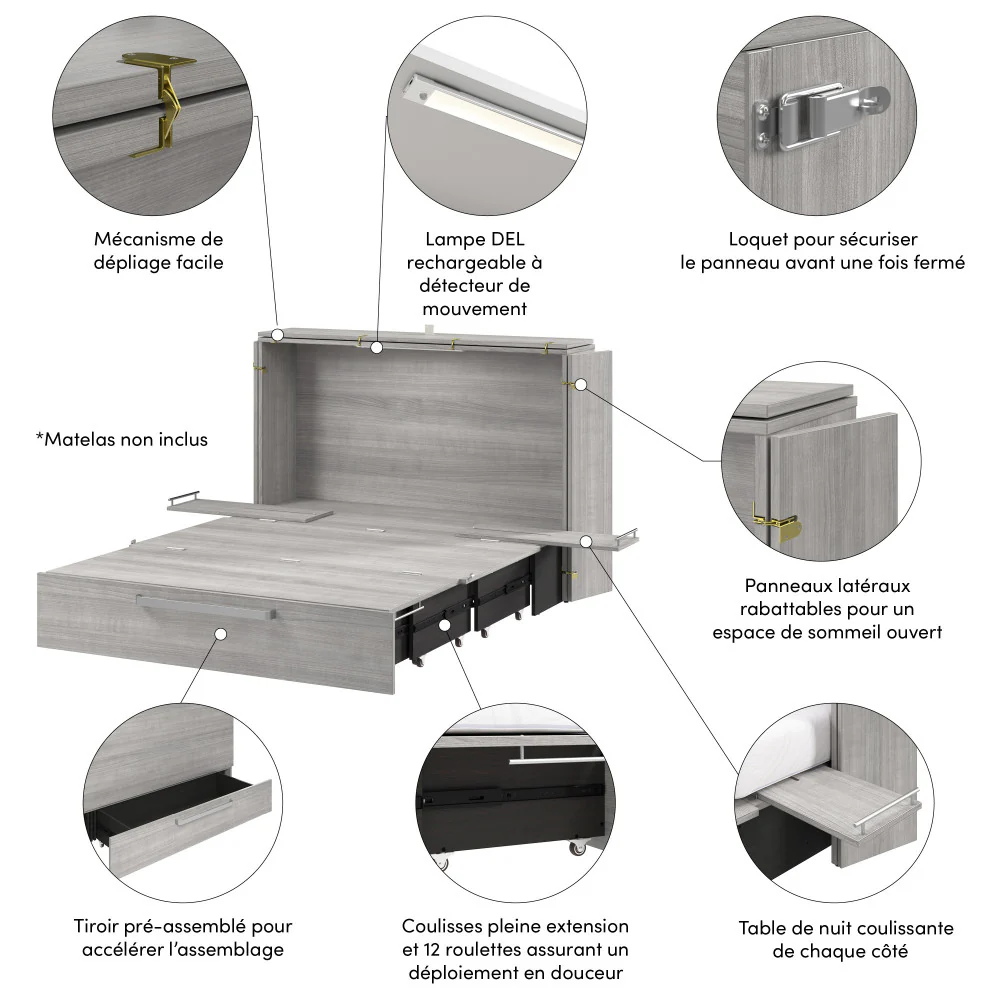 Mécanisme de dépliage facile

Lampe DEL rechargeable à détecteur de mouvement

Loquet pour sécuriser le panneau avant une fois fermé

*Matelas non inclus

Panneaux latéraux rabattables pour un espace de sommeil ouvert

Tiroir pré-assemblé pour accélérer l'assemblage

Coulisses pleine extension et 12 roulettes assurant un déploiement en douceur

Table de nuit coulissante de chaque côté