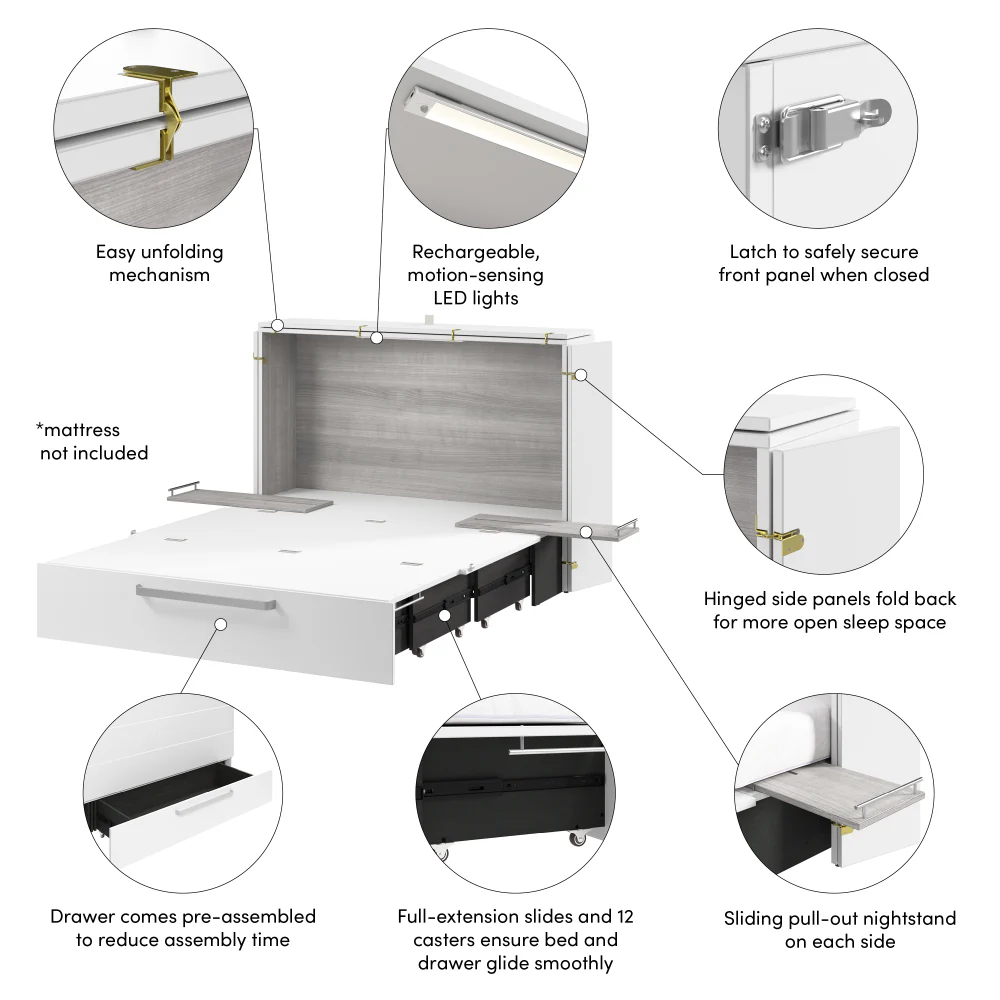 Easy unfolding mechanism

Rechargeable, motion-sensing LED lights

Latch to safely secure front panel when closed

*mattress not included

Hinged side panels fold back for more open sleep space

Drawer comes pre-assembled to reduce assembly time

Full-extension slides and 12 casters ensure bed and drawer glide smoothly

Sliding pull-out nightstand on each side