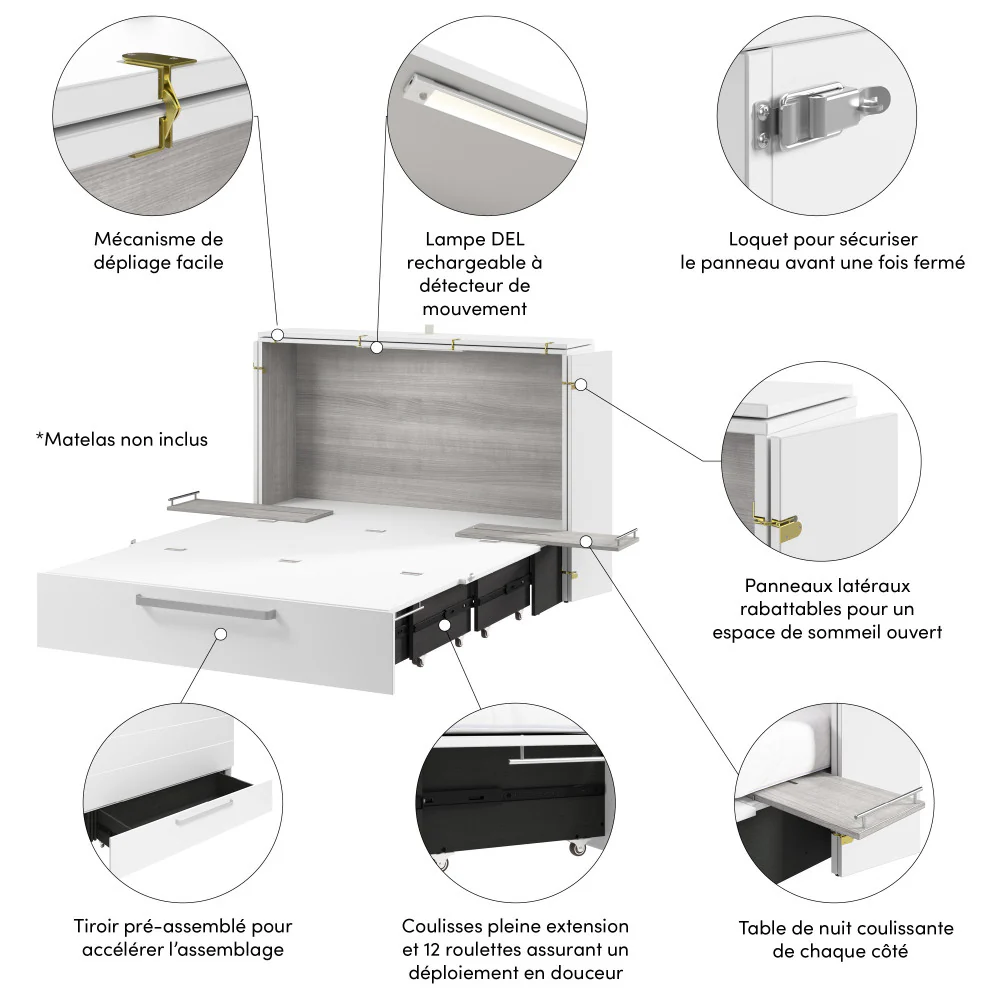 Mécanisme de dépliage facile

Lampe DEL rechargeable à détecteur de mouvement

Loquet pour sécuriser le panneau avant une fois fermé

*Matelas non inclus

Panneaux latéraux rabattables pour un espace de sommeil ouvert

Tiroir pré-assemblé pour accélérer l'assemblage

Coulisses pleine extension et 12 roulettes assurant un déploiement en douceur

Table de nuit coulissante de chaque côté