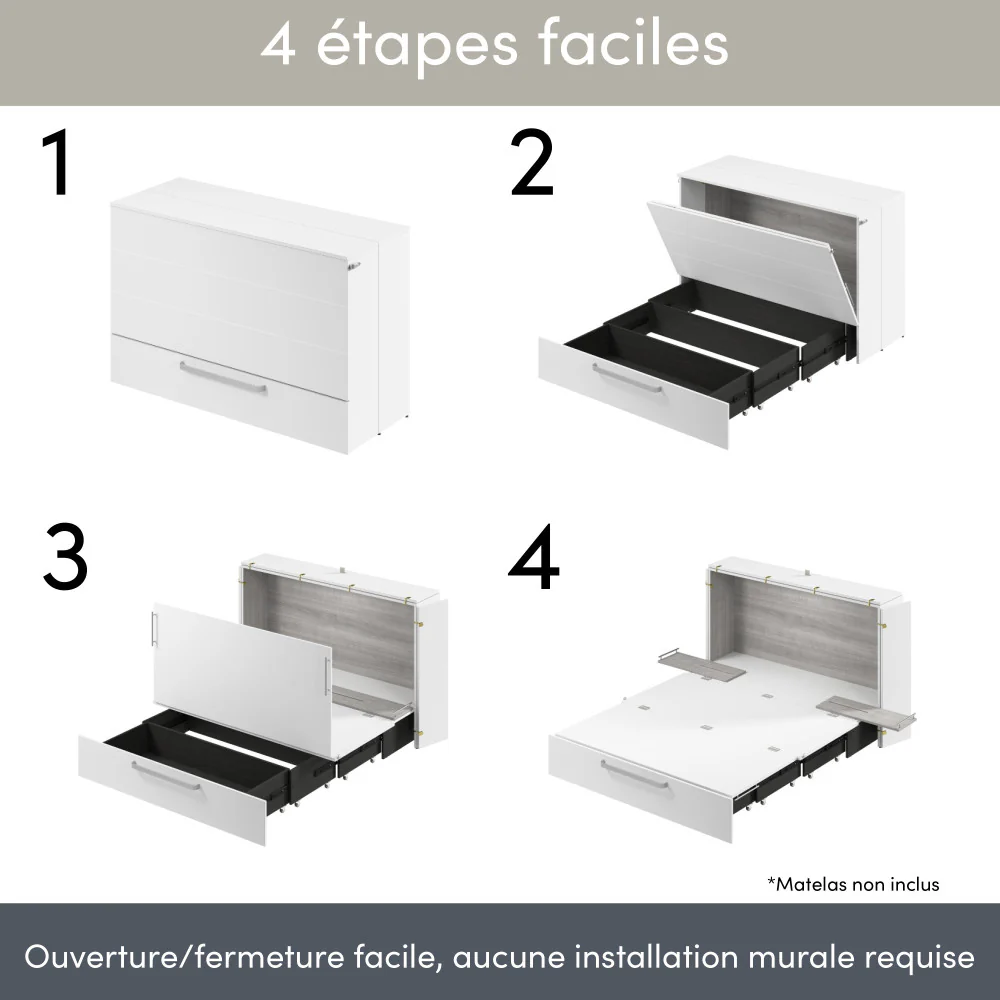 4 étapes faciles

1

2

3

4

*Matelas non inclus

Ouverture/fermeture facile, aucune installation murale requise