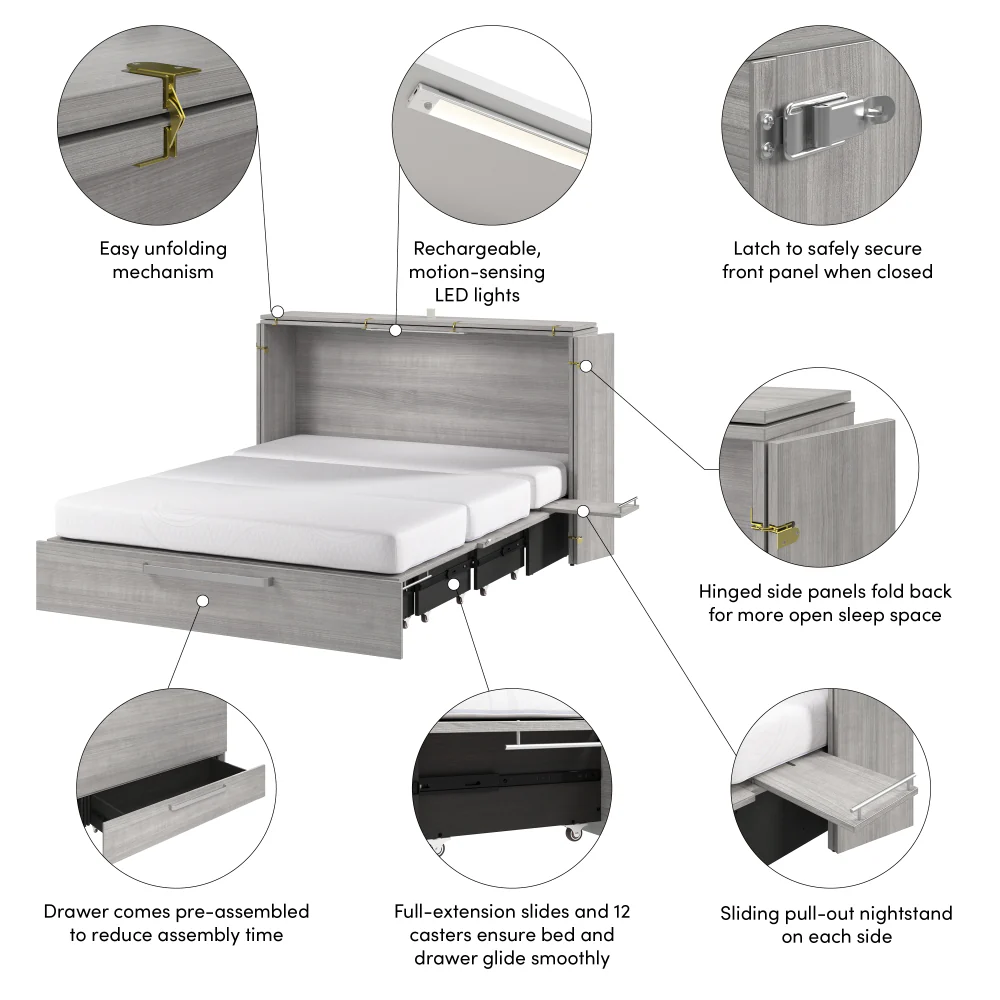 Easy unfolding mechanism

Rechargeable, motion-sensing LED lights

Latch to safely secure front panel when closed

Hinged side panels fold back for more open sleep space

Drawer comes pre-assembled to reduce assembly time

Full-extension slides and 12 casters ensure bed and drawer glide smoothly

Sliding pull-out nightstand on each side