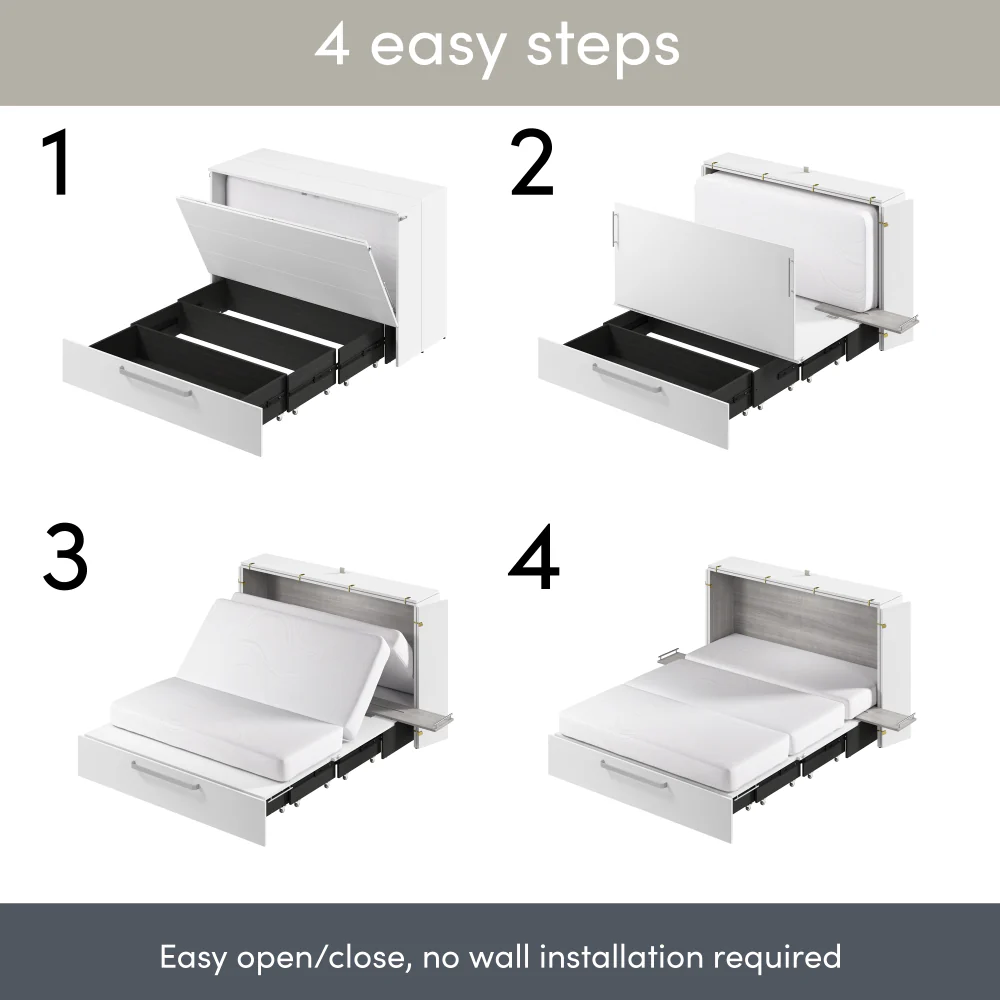 4 easy steps

1

2

3

4

Easy open/close, no wall installation required