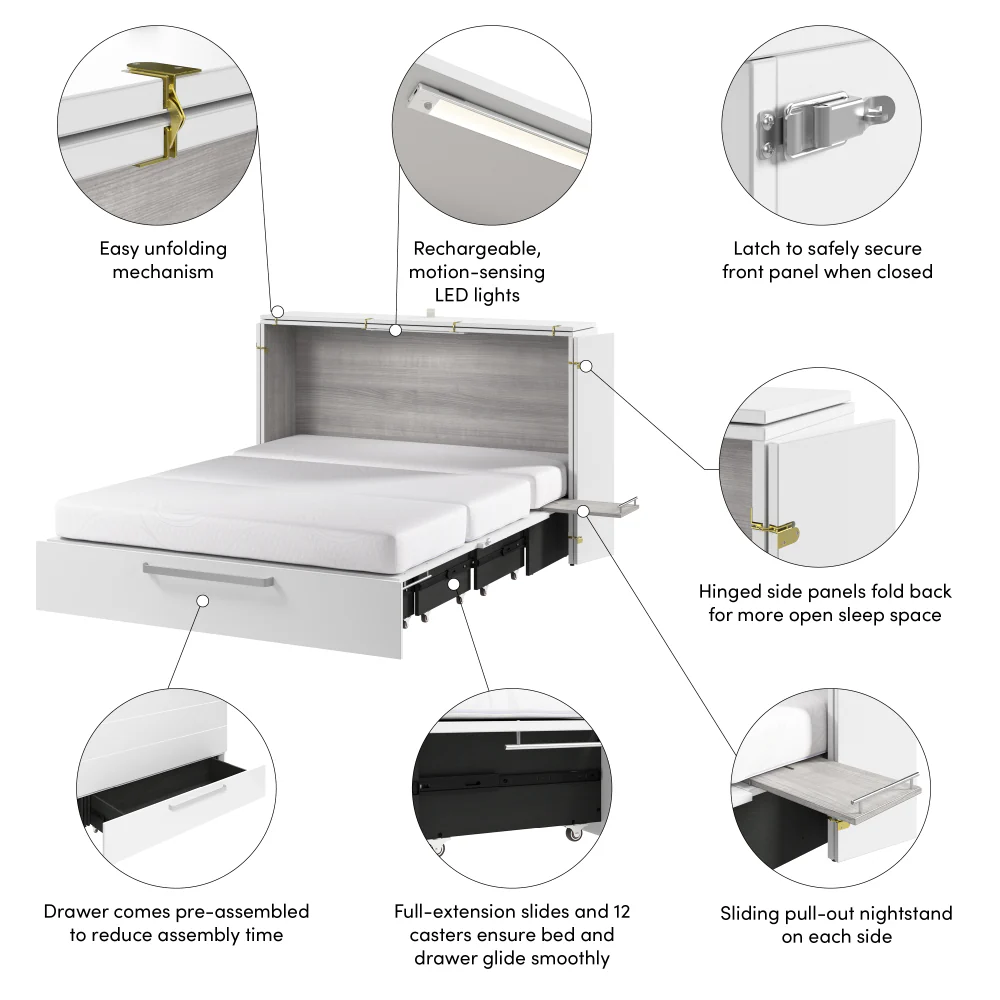 Easy unfolding mechanism

Rechargeable, motion-sensing LED lights

Latch to safely secure front panel when closed

Hinged side panels fold back for more open sleep space

Drawer comes pre-assembled to reduce assembly time

Full-extension slides and 12 casters ensure bed and drawer glide smoothly

Sliding pull-out nightstand on each side