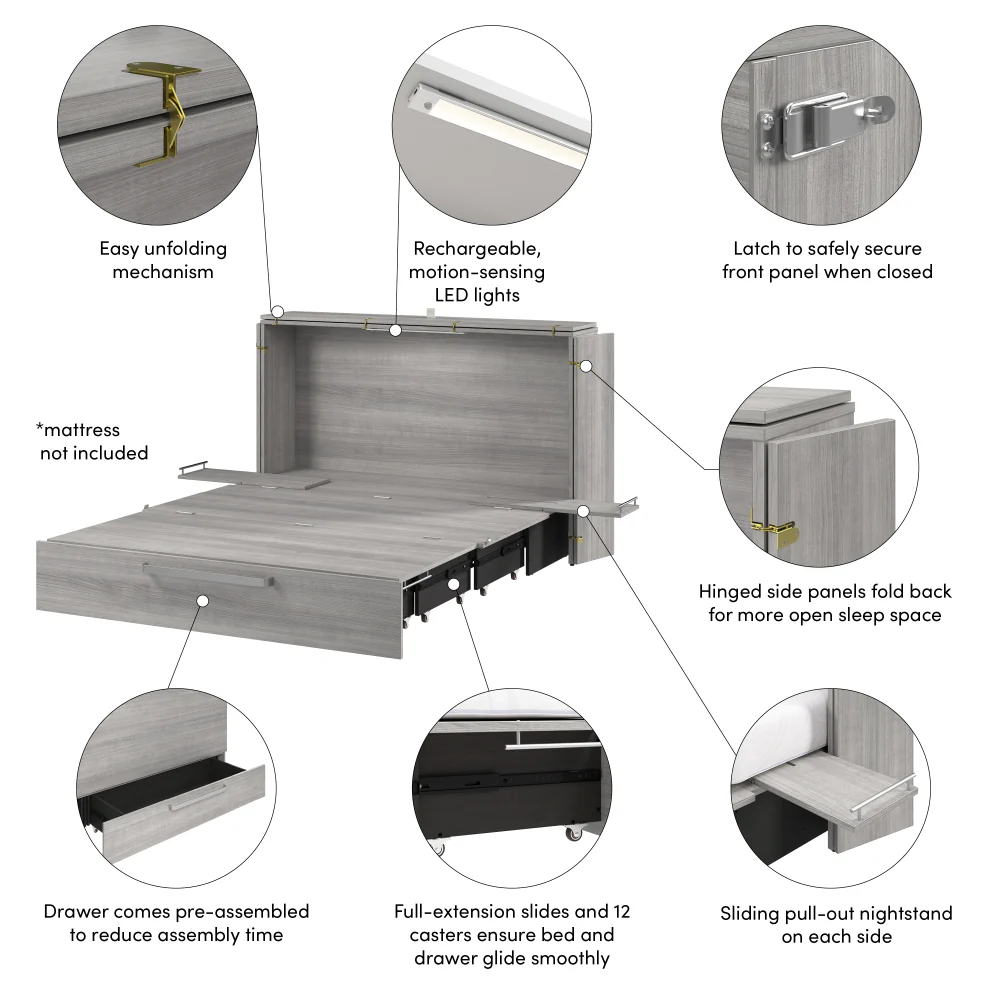 Easy unfolding mechanism

Rechargeable, motion-sensing LED lights

Latch to safely secure front panel when closed

*mattress not included

Hinged side panels fold back for more open sleep space

Drawer comes pre-assembled to reduce assembly time

Full-extension slides and 12 casters ensure bed and drawer glide smoothly

Sliding pull-out nightstand on each side