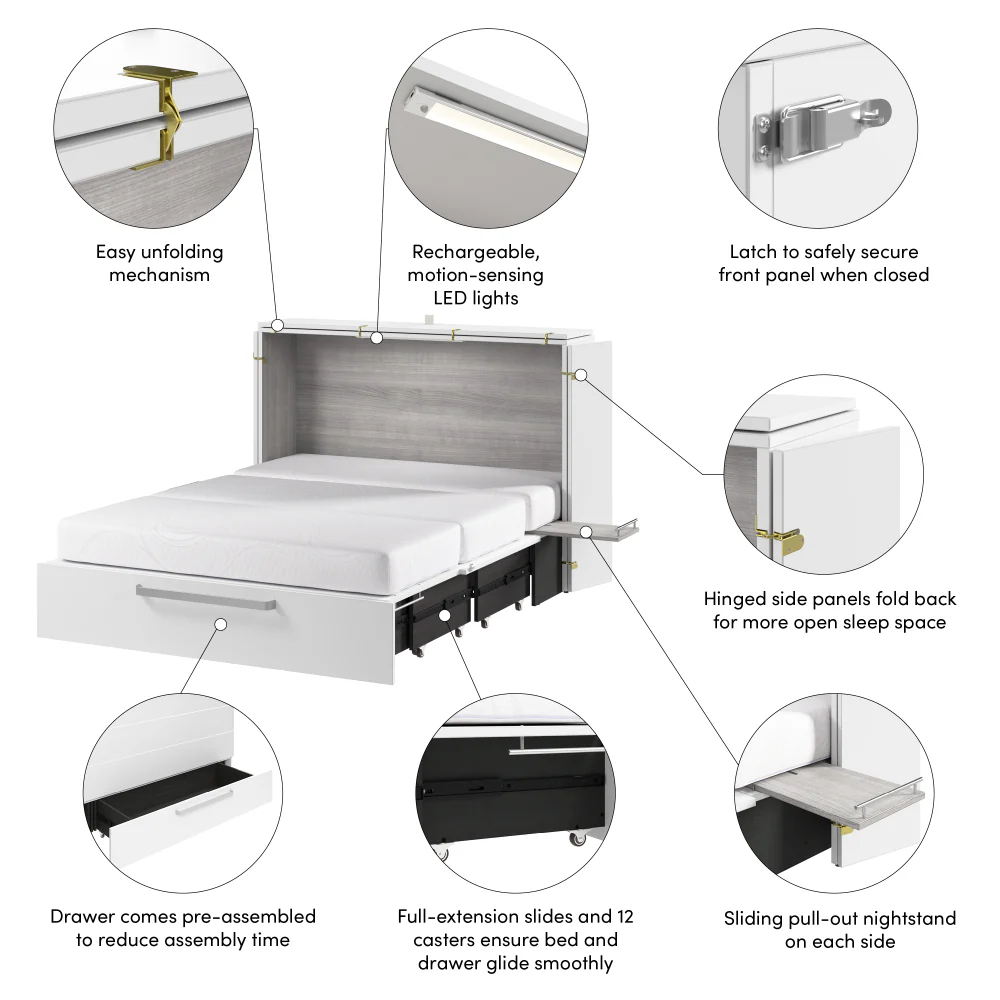 Easy unfolding mechanism

Rechargeable, motion-sensing LED lights

Latch to safely secure front panel when closed

Hinged side panels fold back for more open sleep space

Drawer comes pre-assembled to reduce assembly time

Full-extension slides and 12 casters ensure bed and drawer glide smoothly

Sliding pull-out nightstand on each side