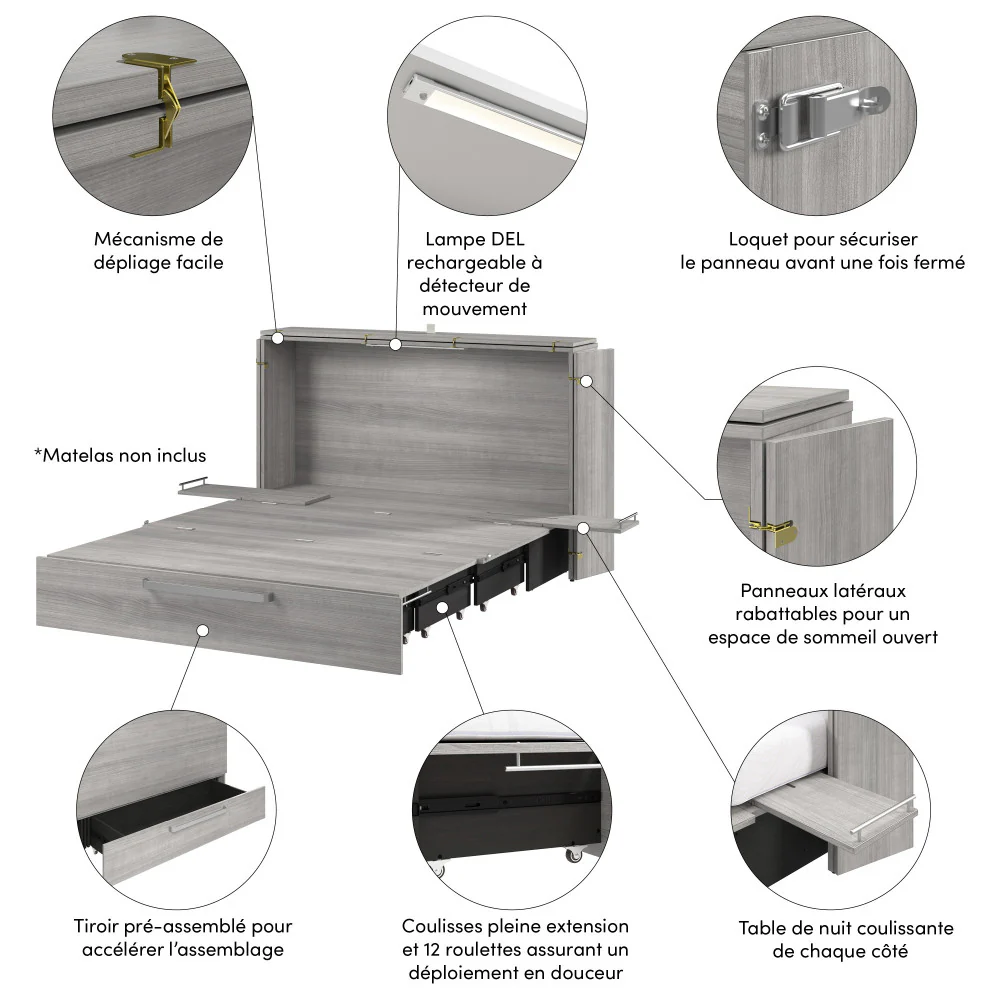 Mécanisme de dépliage facile

Lampe DEL rechargeable à détecteur de mouvement

Loquet pour sécuriser le panneau avant une fois fermé

*Matelas non inclus

Panneaux latéraux rabattables pour un espace de sommeil ouvert

Tiroir pré-assemblé pour accélérer l'assemblage

Coulisses pleine extension et 12 roulettes assurant un déploiement en douceur

Table de nuit coulissante de chaque côté