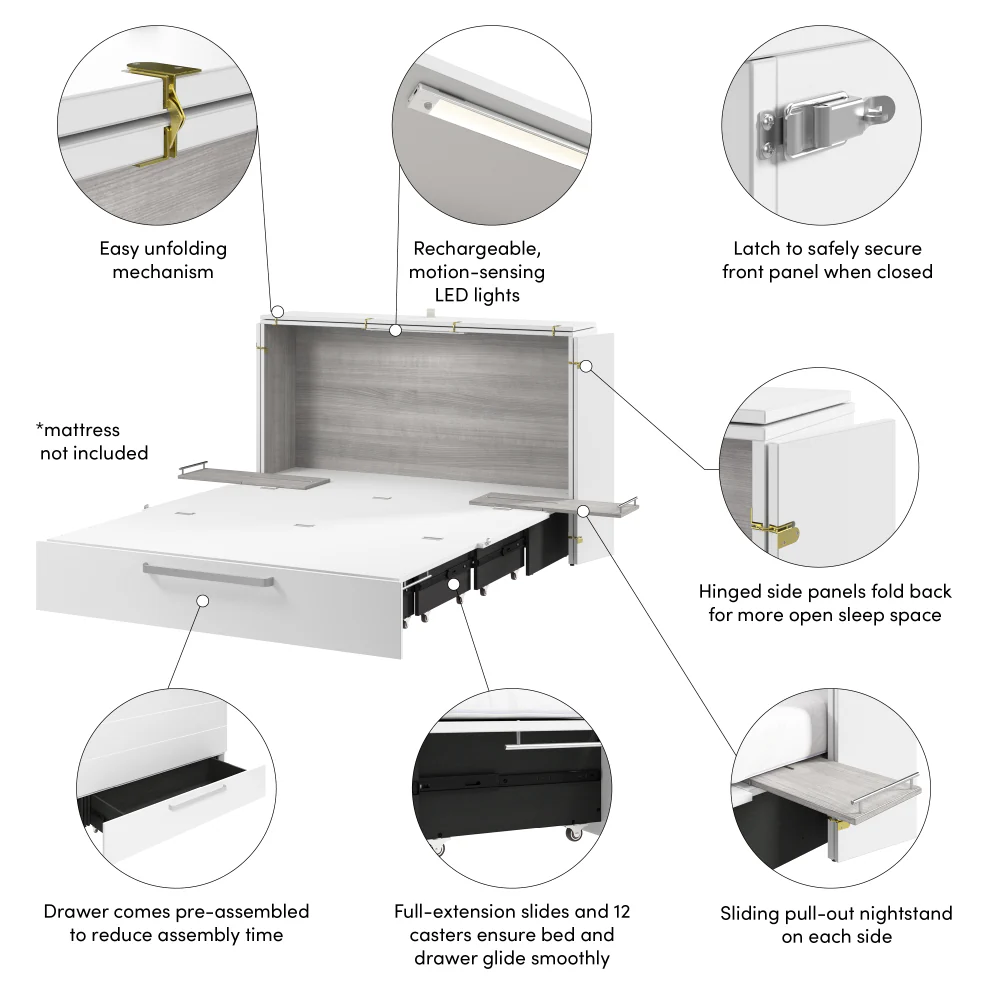 Easy unfolding mechanism

Rechargeable, motion-sensing LED lights

Latch to safely secure front panel when closed

*mattress not included

Hinged side panels fold back for more open sleep space

Drawer comes pre-assembled to reduce assembly time

Full-extension slides and 12 casters ensure bed and drawer glide smoothly

Sliding pull-out nightstand on each side