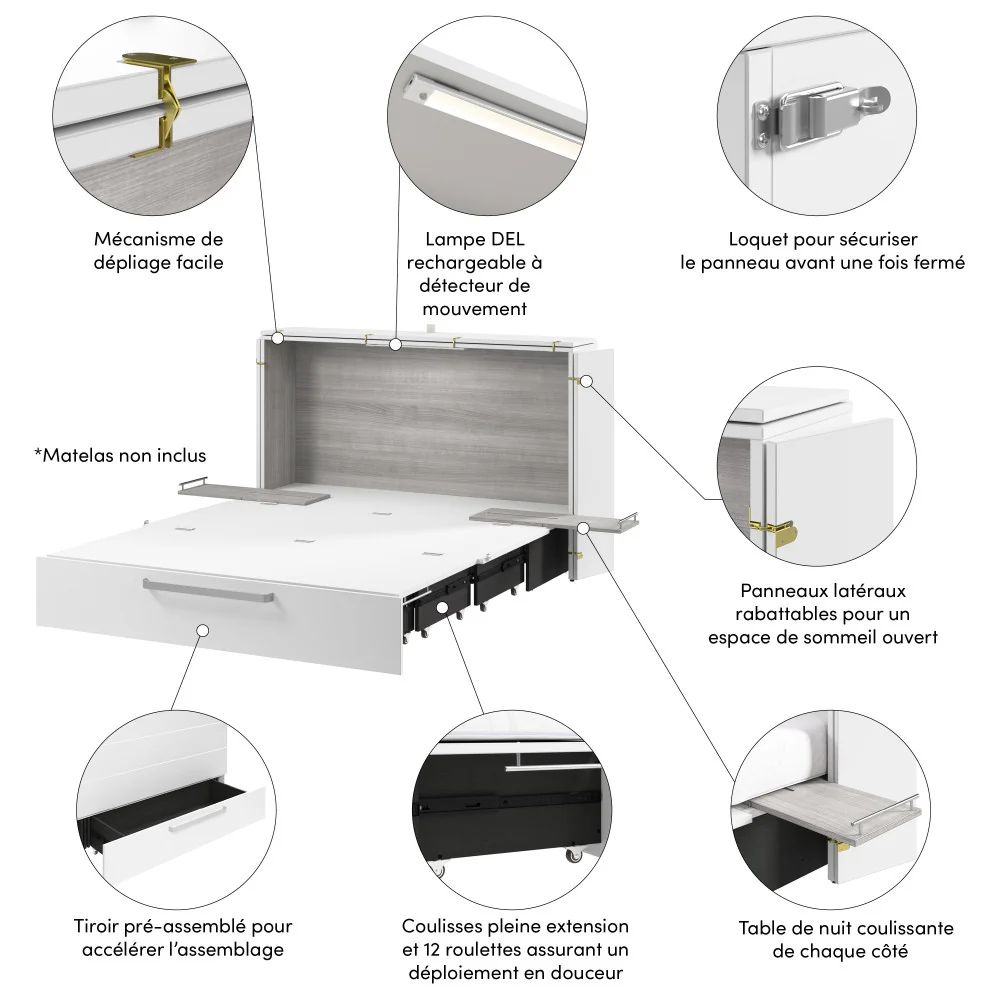 Mécanisme de dépliage facile

Lampe DEL rechargeable à détecteur de mouvement

Loquet pour sécuriser le panneau avant une fois fermé

*Matelas non inclus

Panneaux latéraux rabattables pour un espace de sommeil ouvert

Tiroir pré-assemblé pour accélérer l'assemblage

Coulisses pleine extension et 12 roulettes assurant un déploiement en douceur

Table de nuit coulissante de chaque côté