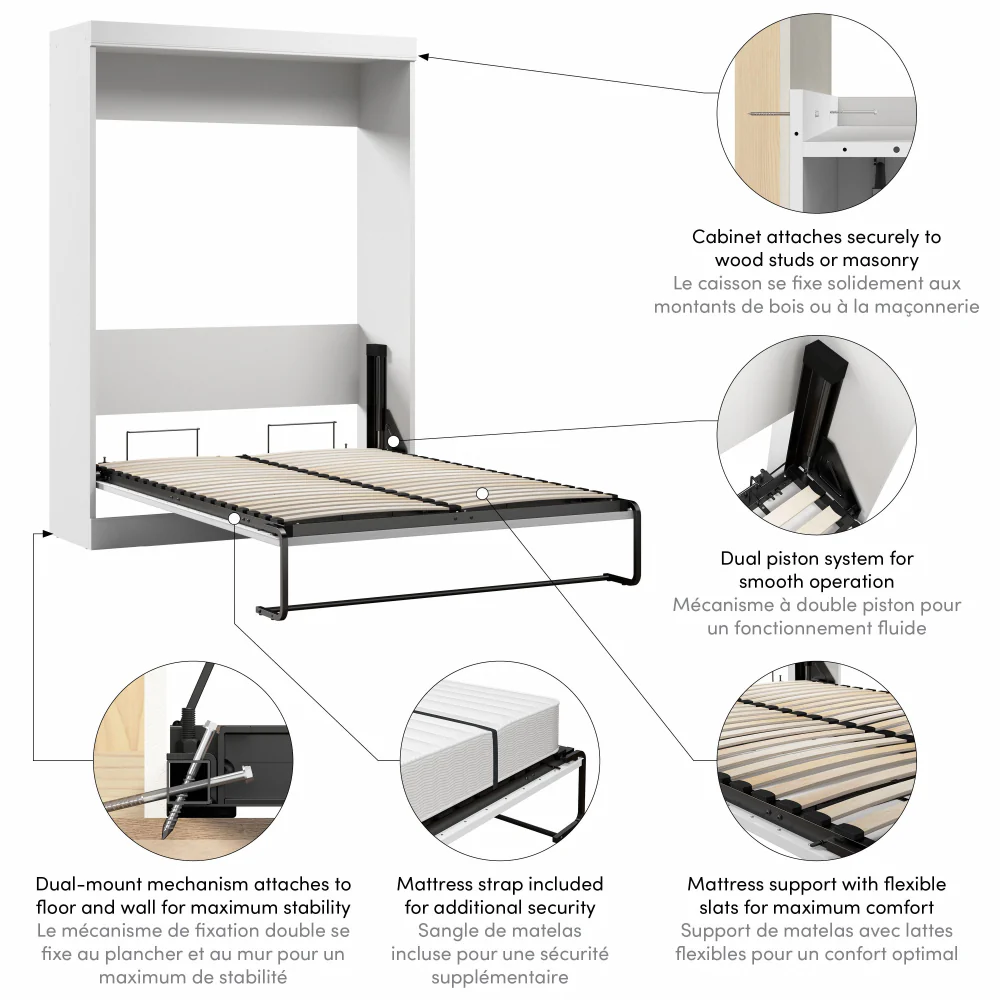 Cabinet attaches securely to wood studs or masonry
Le caisson se fixe solidement aux montants de bois ou à la maçonnerie

Dual piston system for smooth operation
Mécanisme à double piston pour un fonctionnement fluide

Dual-mount mechanism attaches to floor and wall for maximum stability
Le mécanisme de fixation double se fixe au plancher et au mur pour un maximum de stabilité

Mattress strap included for additional security
Sangle de matelas incluse pour une sécurité supplémentaire

Mattress support with flexible slats for maximum comfort
Support de matelas avec lattes flexibles pour un confort optimal