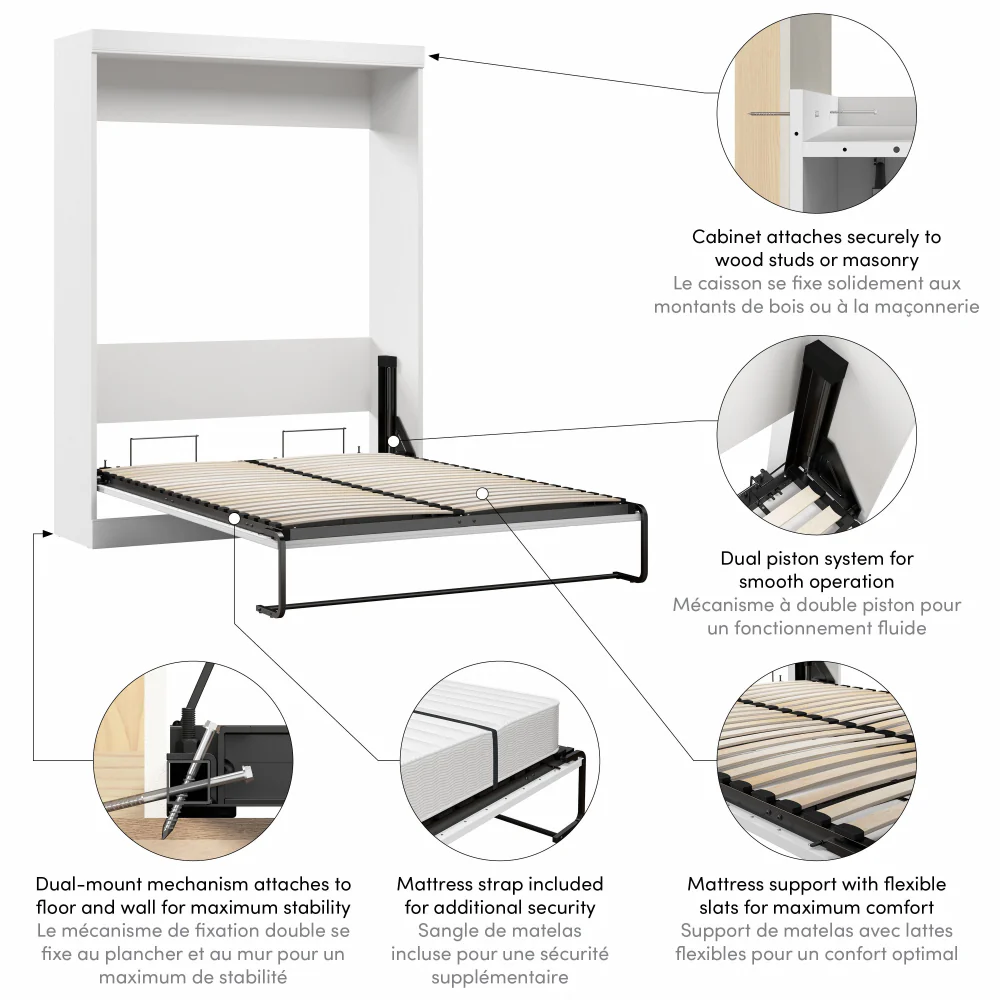 Cabinet attaches securely to wood studs or masonry
Le caisson se fixe solidement aux montants de bois ou à la maçonnerie

Dual piston system for smooth operation
Mécanisme à double piston pour un fonctionnement fluide

Dual-mount mechanism attaches to floor and wall for maximum stability
Le mécanisme de fixation double se fixe au plancher et au mur pour un maximum de stabilité

Mattress strap included for additional security
Sangle de matelas incluse pour une sécurité supplémentaire

Mattress support with flexible slats for maximum comfort
Support de matelas avec lattes flexibles pour un confort optimal