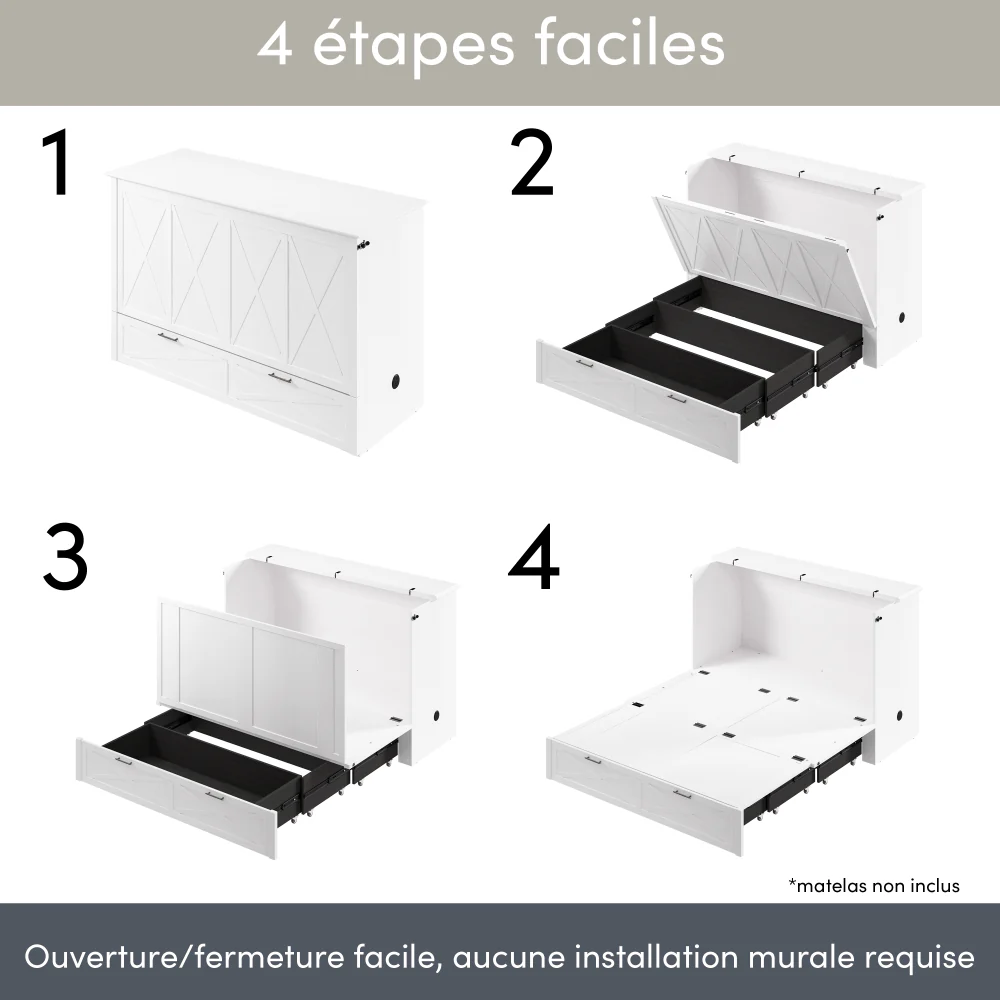 4 étapes faciles

1

2

3

4

*matelas non inclus

Ouverture/fermeture facile, aucune installation murale requise