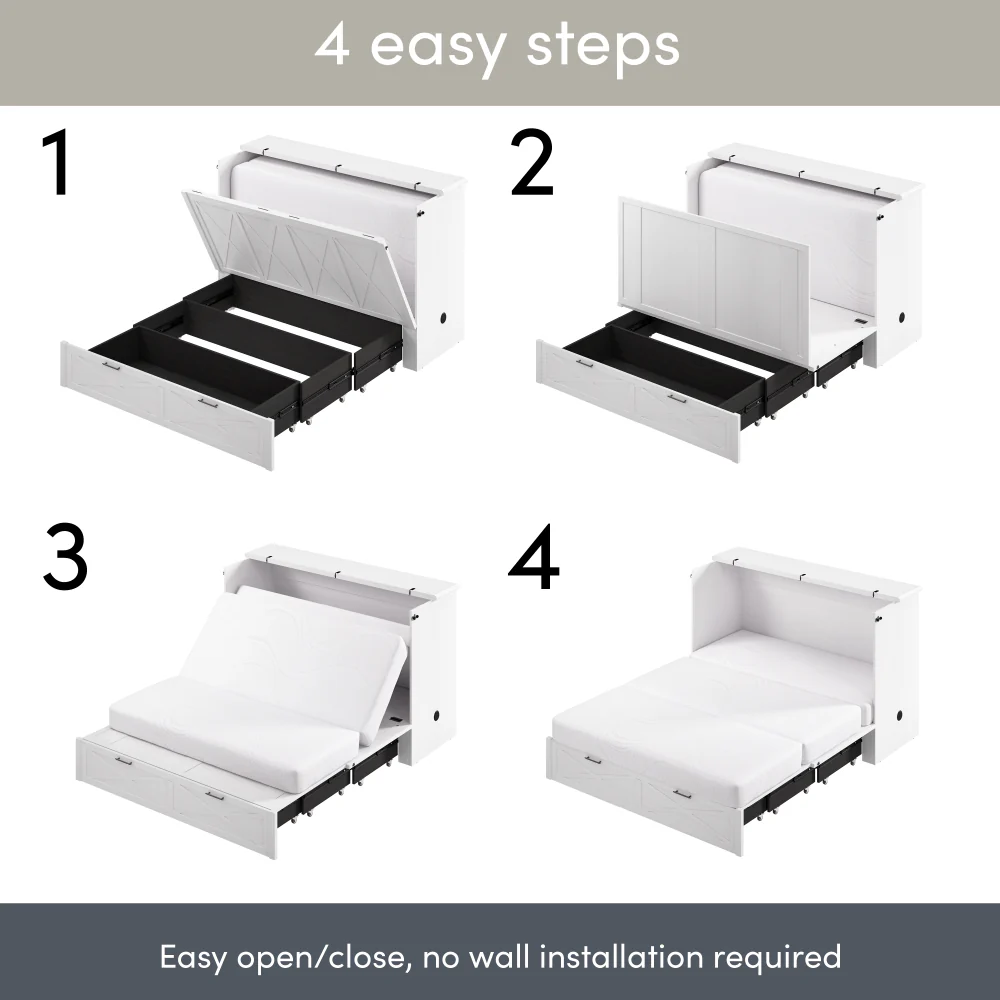 4 easy steps

1

2

3

4

Easy open/close, no wall installation required