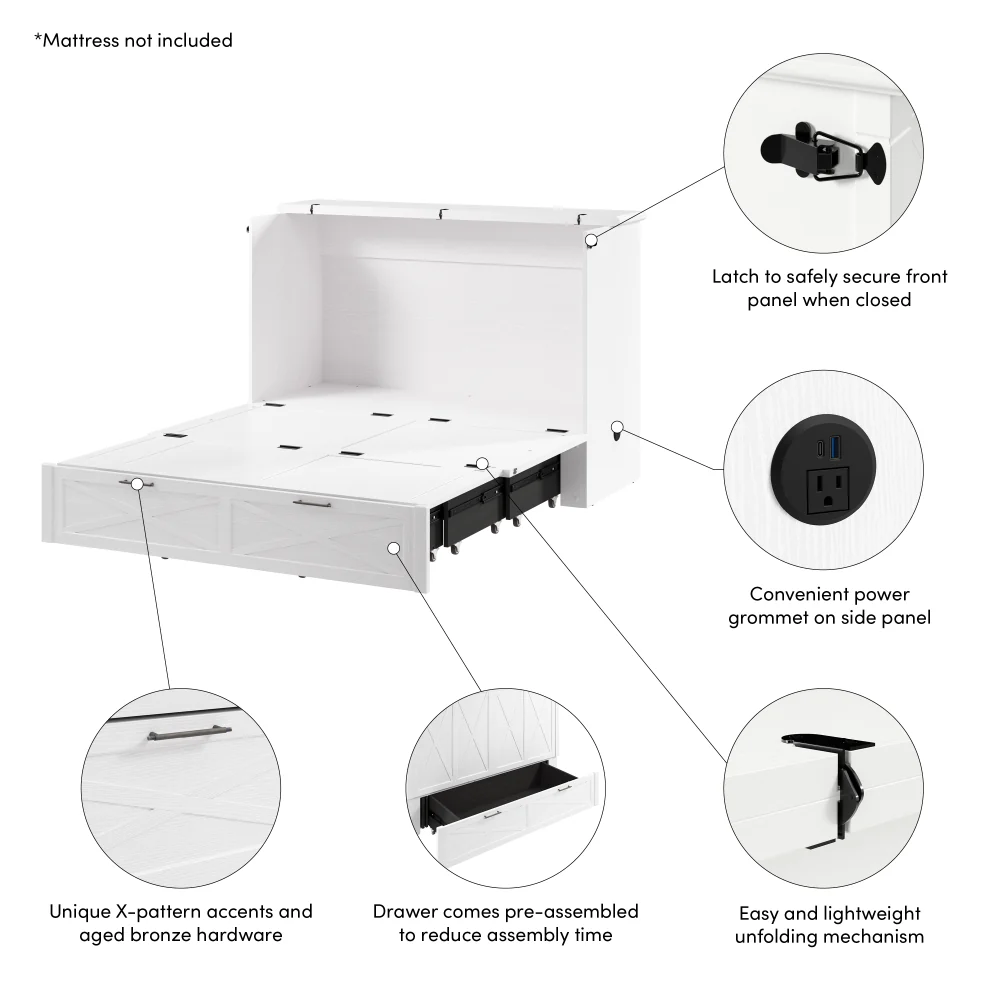 *Mattress not included

Latch to safely secure front panel when closed

Convenient power grommet on side panel

Unique X-pattern accents and aged bronze hardware

Drawer comes pre-assembled to reduce assembly time

Easy and lightweight unfolding mechanism