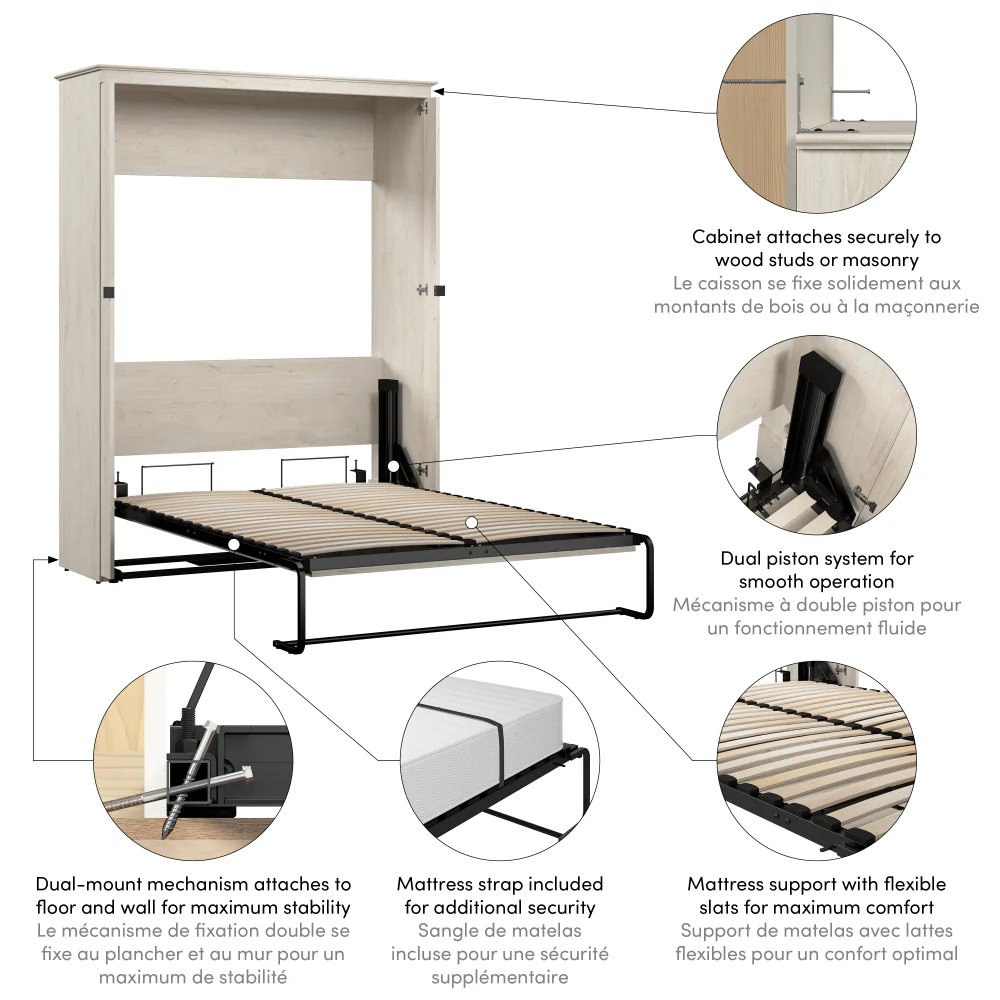 Cabinet attaches securely to wood studs or masonry
Le caisson se fixe solidement aux montants de bois ou à la maçonnerie

Dual piston system for smooth operation
Mécanisme à double piston pour un fonctionnement fluide

Dual-mount mechanism attaches to floor and wall for maximum stability
Le mécanisme de fixation double se fixe au plancher et au mur pour un maximum de stabilité

Mattress strap included for additional security
Sangle de matelas incluse pour une sécurité supplémentaire

Mattress support with flexible slats for maximum comfort
Support de matelas avec lattes flexibles pour un confort optimal