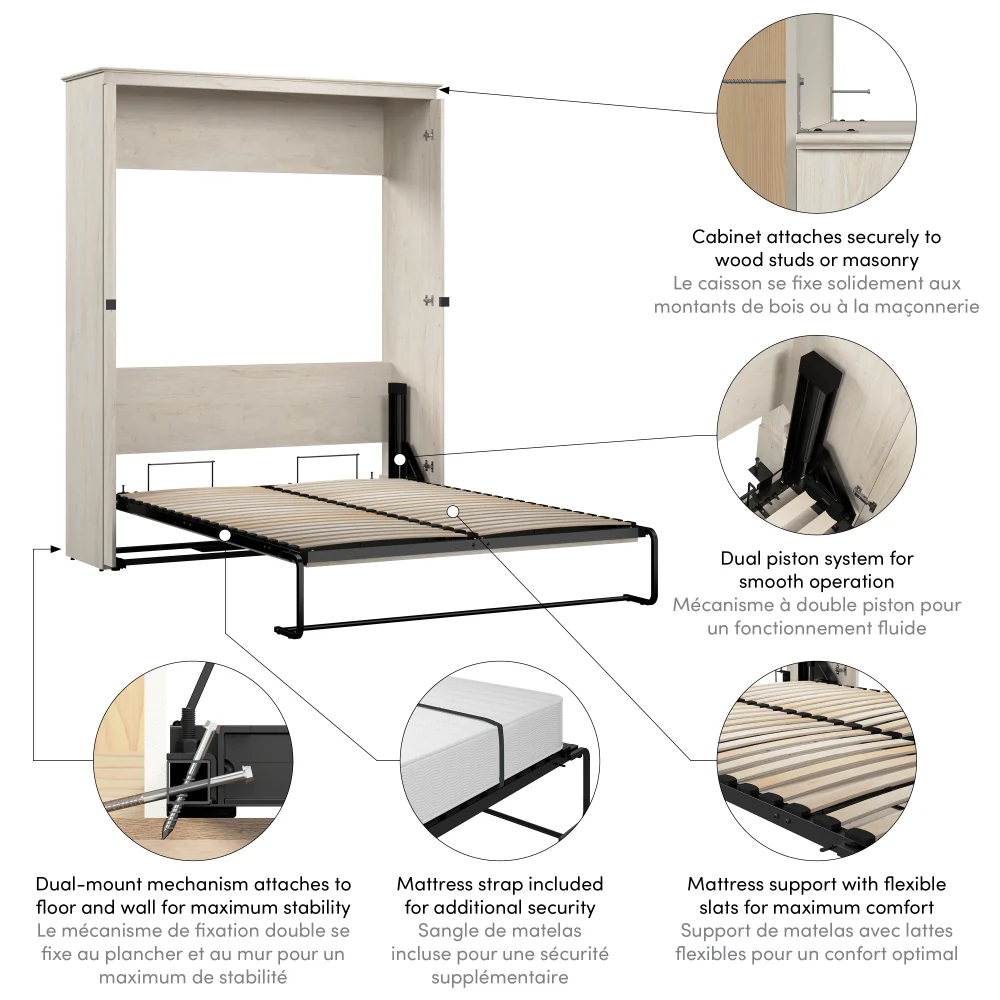 Cabinet attaches securely to wood studs or masonry
Le caisson se fixe solidement aux montants de bois ou à la maçonnerie

Dual piston system for smooth operation
Mécanisme à double piston pour un fonctionnement fluide

Dual-mount mechanism attaches to floor and wall for maximum stability
Le mécanisme de fixation double se fixe au plancher et au mur pour un maximum de stabilité

Mattress strap included for additional security
Sangle de matelas incluse pour une sécurité supplémentaire

Mattress support with flexible slats for maximum comfort
Support de matelas avec lattes flexibles pour un confort optimal