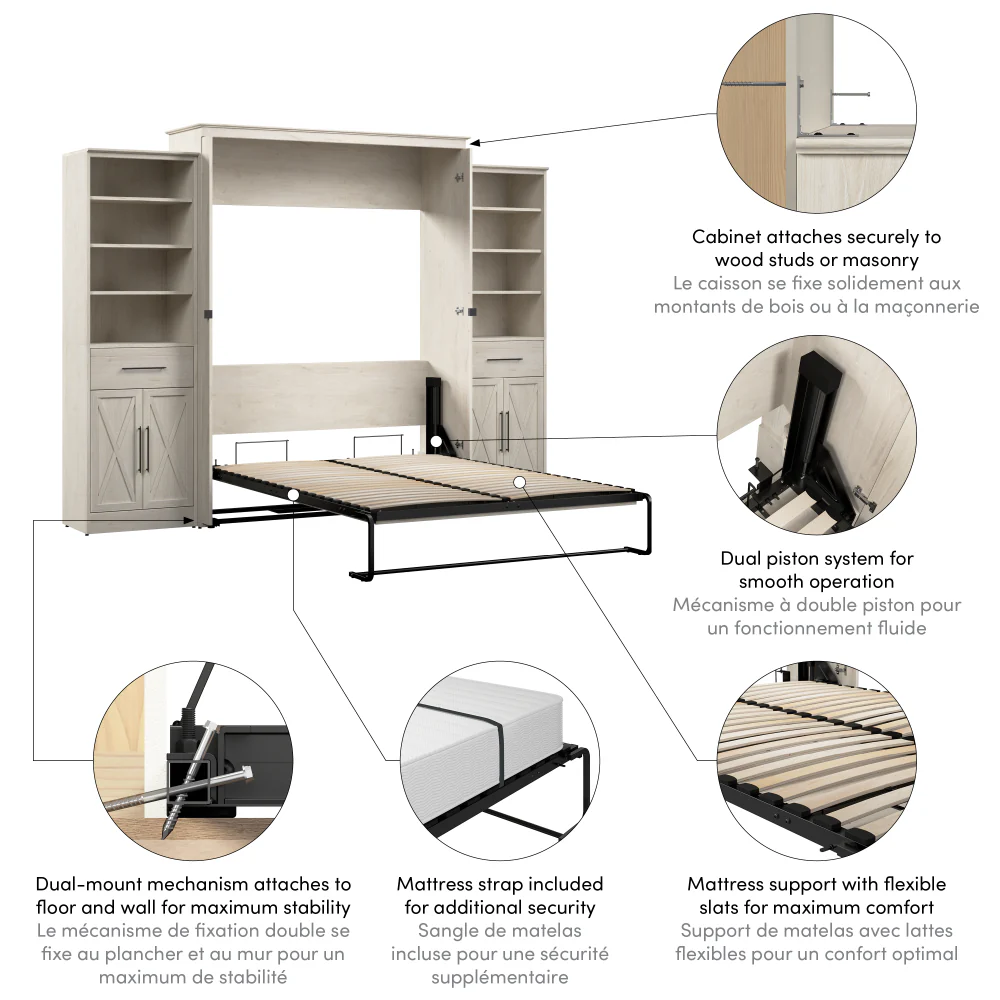 Cabinet attaches securely to wood studs or masonry
Le caisson se fixe solidement aux montants de bois ou à la maçonnerie

Dual piston system for smooth operation
Mécanisme à double piston pour un fonctionnement fluide

Dual-mount mechanism attaches to floor and wall for maximum stability
Le mécanisme de fixation double se fixe au plancher et au mur pour un maximum de stabilité

Mattress strap included for additional security
Sangle de matelas incluse pour une sécurité supplémentaire

Mattress support with flexible slats for maximum comfort
Support de matelas avec lattes flexibles pour un confort optimal