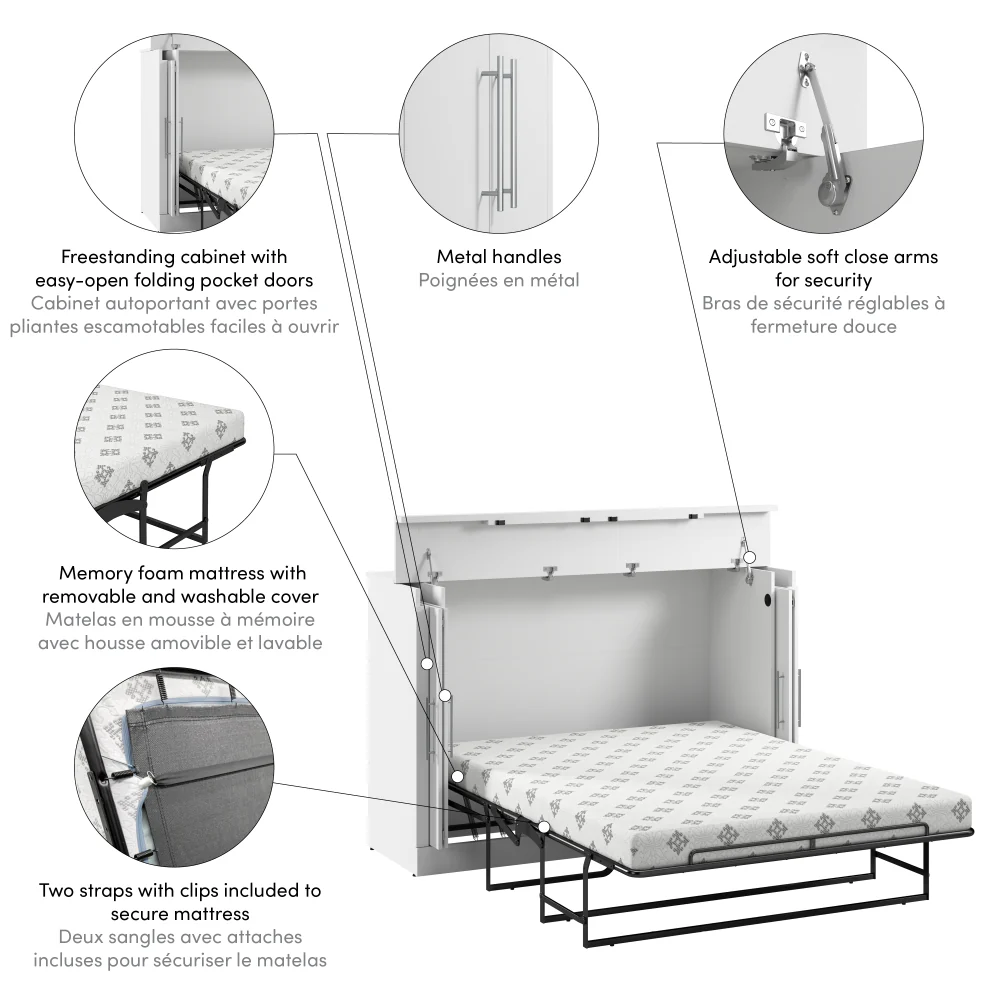 Freestanding cabinet with easy-open folding pocket doors
Cabinet autoportant avec portes pliantes escamotables faciles à ouvrir

Metal handles
Poignées en métal

Adjustable soft close arms for security
Bras de sécurité réglables à fermeture douce

Memory foam mattress with removable and washable cover
Matelas en mousse à mémoire avec housse amovible et lavable

Two straps with clips included to secure mattress
Deux sangles avec attaches incluses pour sécuriser le matelas