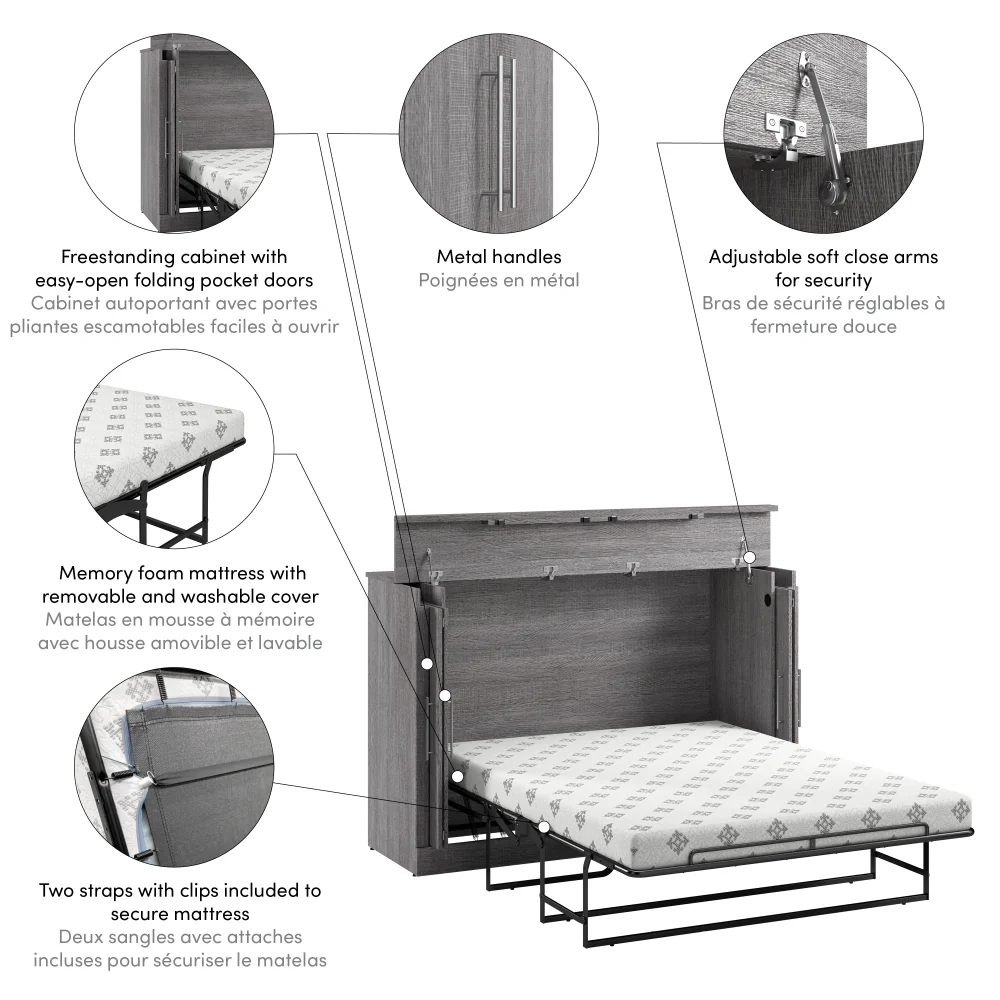 Freestanding cabinet with easy-open folding pocket doors
Cabinet autoportant avec portes pliantes escamotables faciles à ouvrir

Metal handles
Poignées en métal

Adjustable soft close arms for security
Bras de sécurité réglables à fermeture douce

Memory foam mattress with removable and washable cover
Matelas en mousse à mémoire avec housse amovible et lavable

Two straps with clips included to secure mattress
Deux sangles avec attaches incluses pour sécuriser le matelas