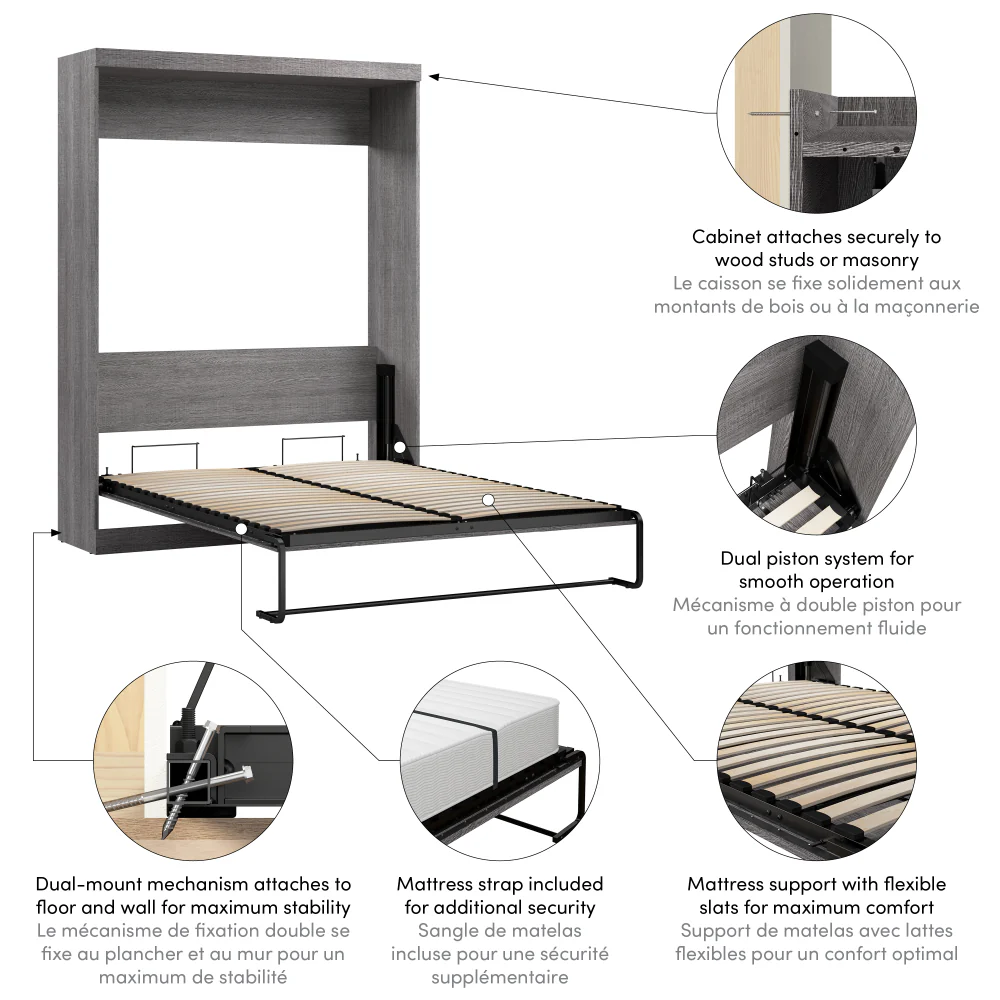 Cabinet attaches securely to wood studs or masonry
Le caisson se fixe solidement aux montants de bois ou à la maçonnerie

Dual piston system for smooth operation
Mécanisme à double piston pour un fonctionnement fluide

Dual-mount mechanism attaches to floor and wall for maximum stability
Le mécanisme de fixation double se fixe au plancher et au mur pour un maximum de stabilité

Mattress strap included for additional security
Sangle de matelas incluse pour une sécurité supplémentaire

Mattress support with flexible slats for maximum comfort
Support de matelas avec lattes flexibles pour un confort optimal