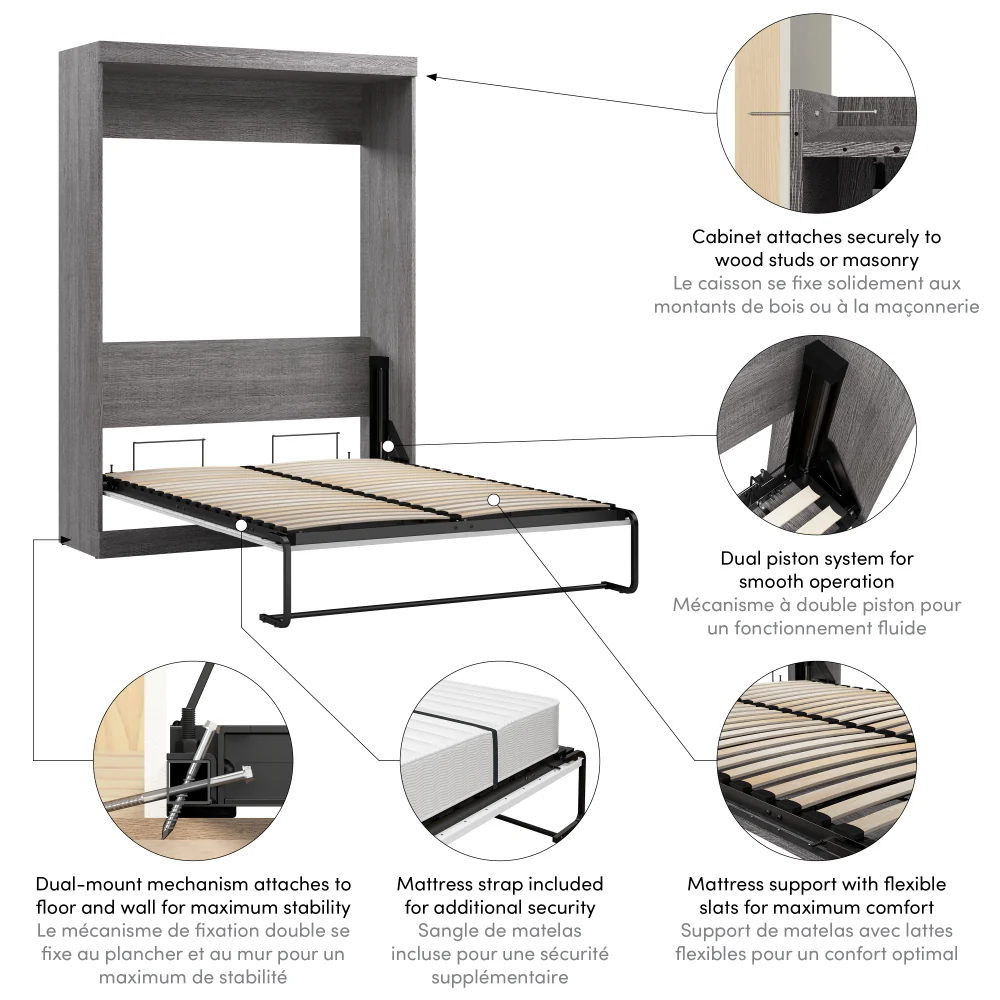 Cabinet attaches securely to wood studs or masonry
Le caisson se fixe solidement aux montants de bois ou à la maçonnerie

Dual piston system for smooth operation
Mécanisme à double piston pour un fonctionnement fluide

Dual-mount mechanism attaches to floor and wall for maximum stability
Le mécanisme de fixation double se fixe au plancher et au mur pour un maximum de stabilité

Mattress strap included for additional security
Sangle de matelas incluse pour une sécurité supplémentaire

Mattress support with flexible slats for maximum comfort
Support de matelas avec lattes flexibles pour un confort optimal