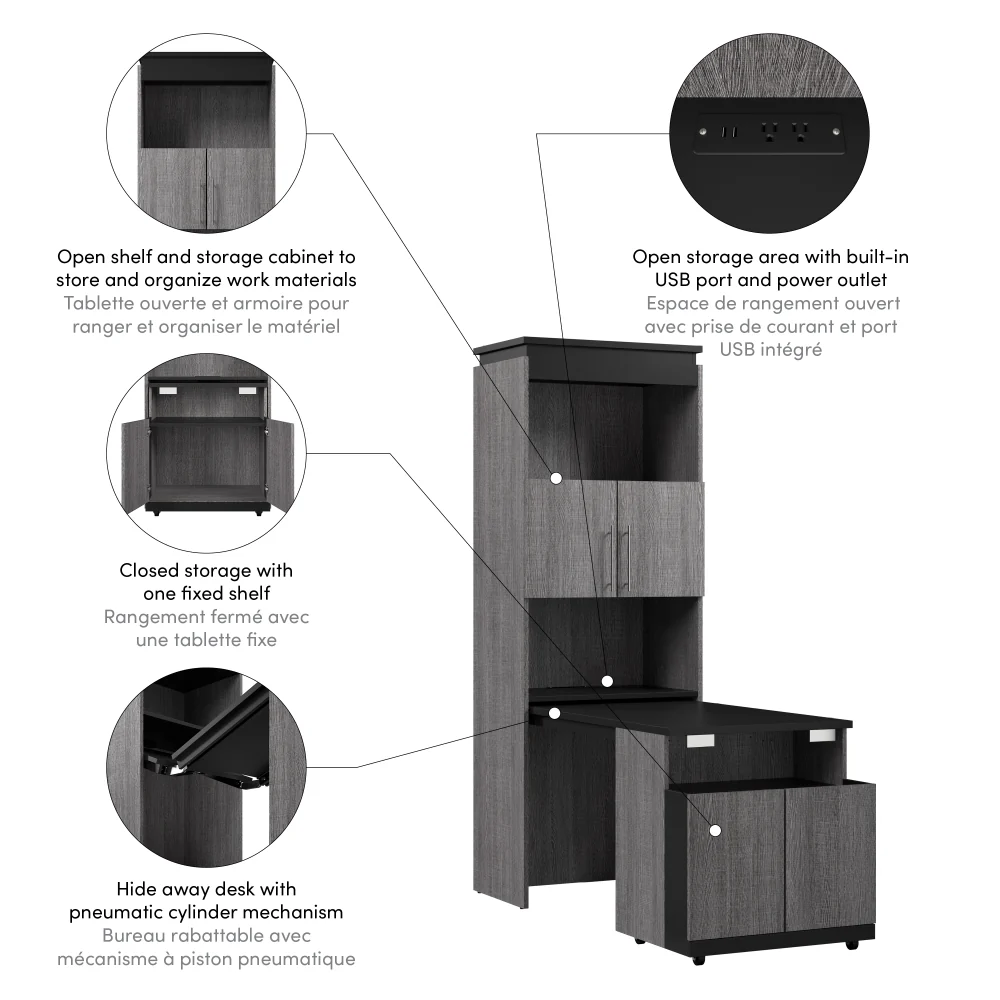 Open shelf and storage cabinet to store and organize work materials
Tablette ouverte et armoire pour ranger et organiser le matériel

Closed storage with one fixed shelf
Rangement fermé avec une tablette fixe

Hide away desk with pneumatic cylinder mechanism
Bureau rabattable avec mécanisme à piston pneumatique

Open storage area with built-in USB port and power outlet
Espace de rangement ouvert avec prise de courant et port USB intégré