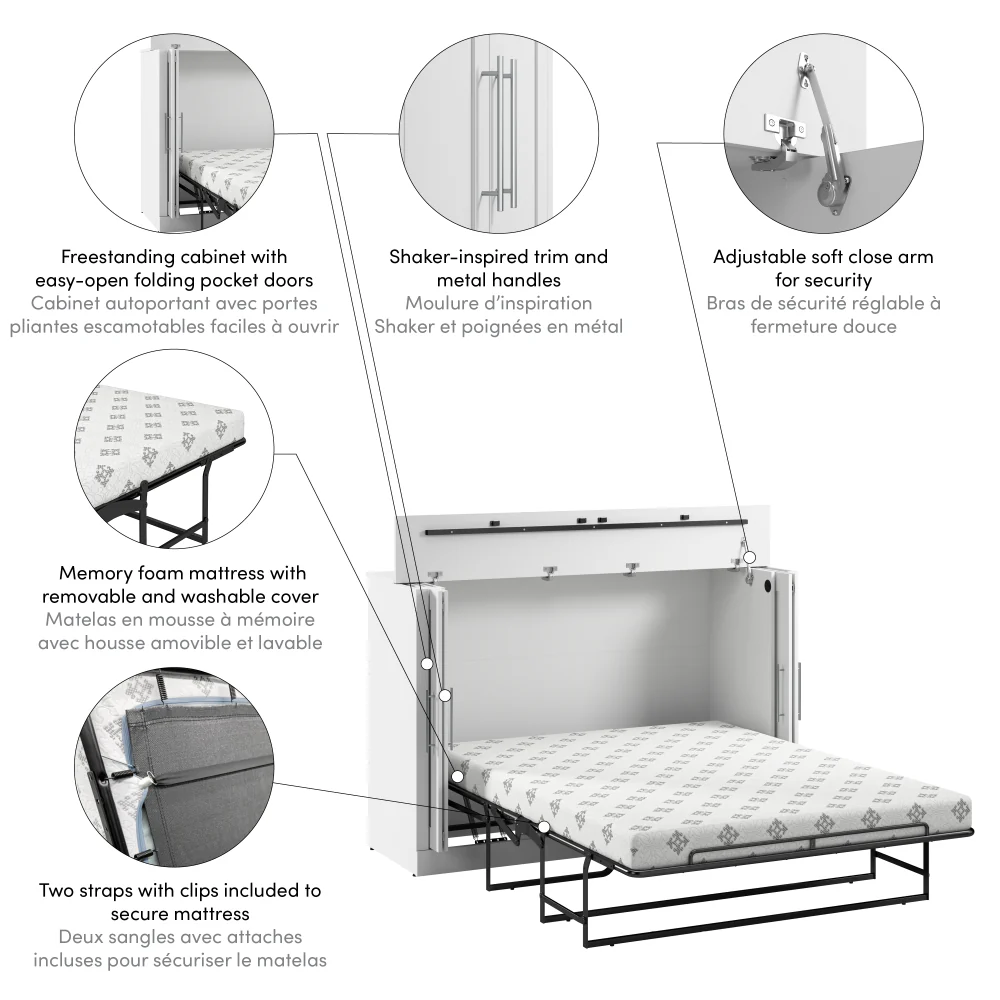 Freestanding cabinet with easy-open folding pocket doors
Cabinet autoportant avec portes pliantes escamotables faciles à ouvrir

Shaker-inspired trim and metal handles
Moulure d'inspiration Shaker et poignées en métal

Adjustable soft close arm for security
Bras de sécurité réglable à fermeture douce

Memory foam mattress with removable and washable cover
Matelas en mousse à mémoire avec housse amovible et lavable

Two straps with clips included to secure mattress
Deux sangles avec attaches incluses pour sécuriser le matelas