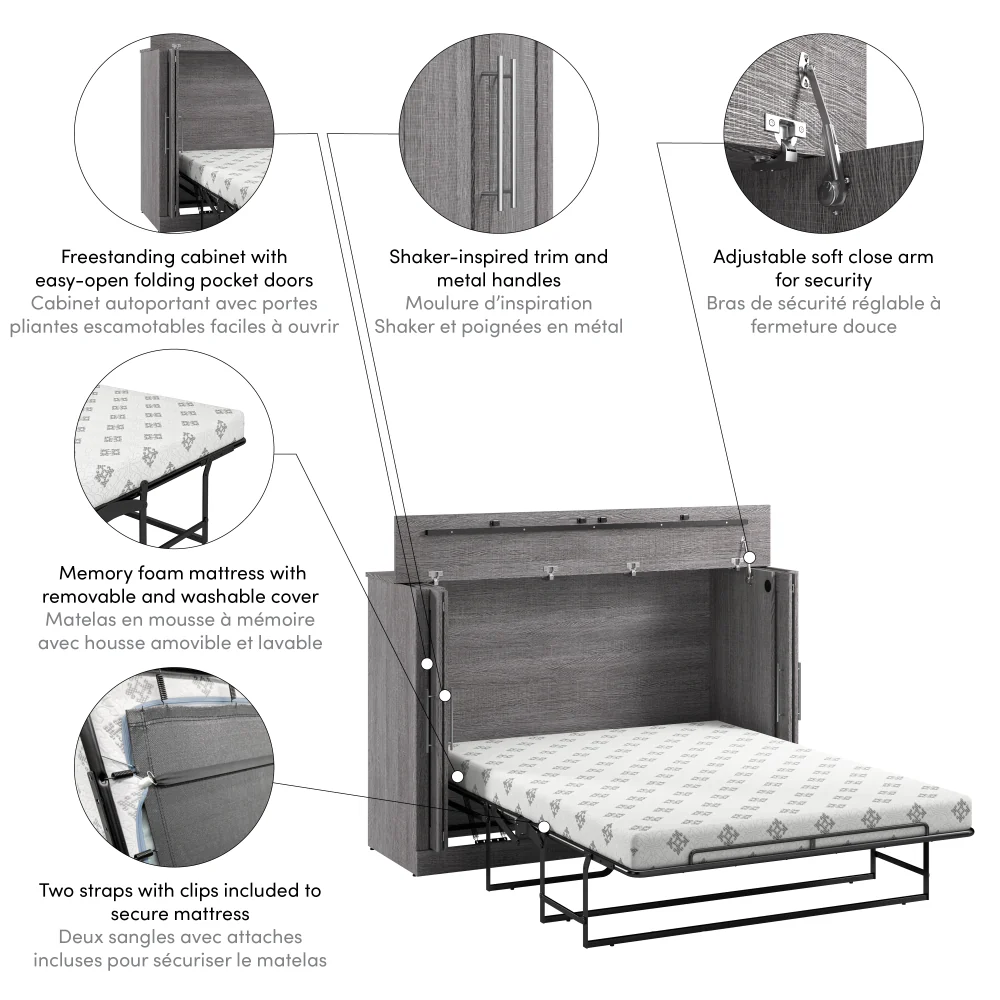 Freestanding cabinet with easy-open folding pocket doors
Cabinet autoportant avec portes pliantes escamotables faciles à ouvrir

Shaker-inspired trim and metal handles
Moulure d'inspiration Shaker et poignées en métal

Adjustable soft close arm for security
Bras de sécurité réglable à fermeture douce

Memory foam mattress with removable and washable cover
Matelas en mousse à mémoire avec housse amovible et lavable

Two straps with clips included to secure mattress
Deux sangles avec attaches incluses pour sécuriser le matelas