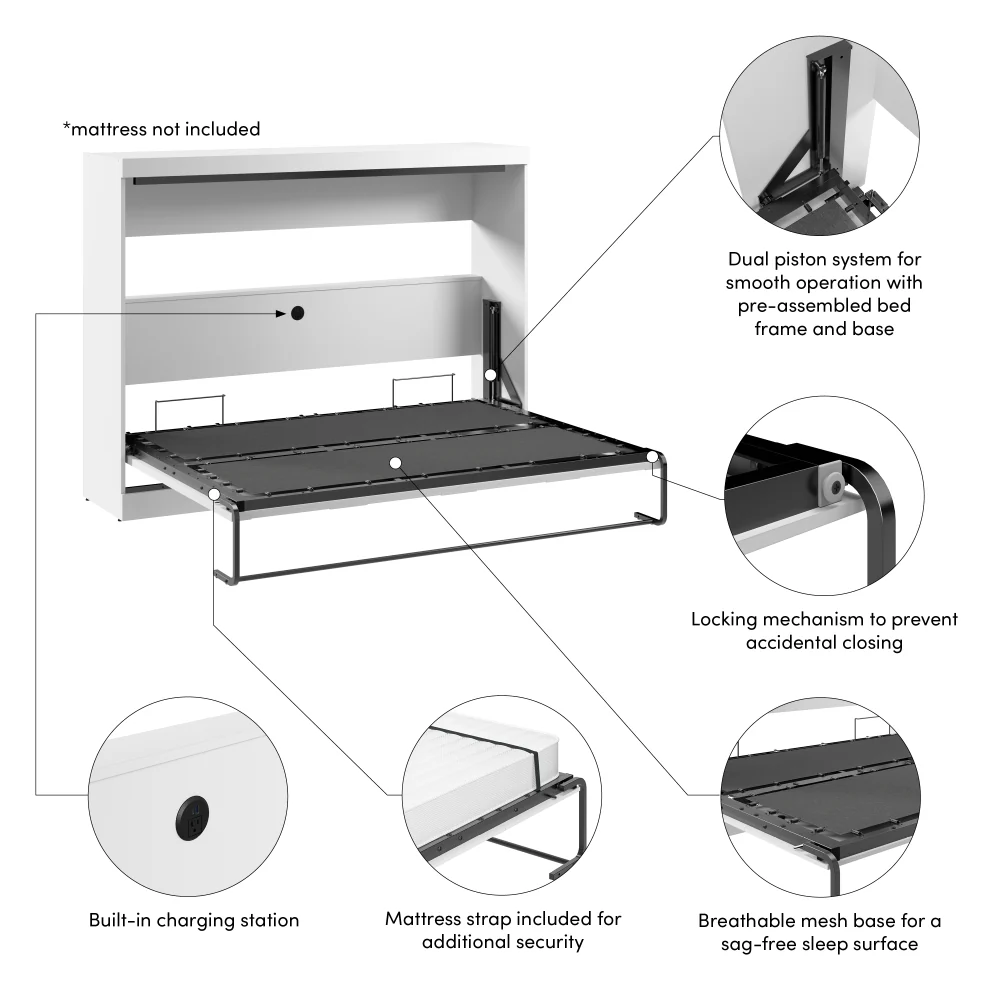 *mattress not included

Dual piston system for smooth operation with pre-assembled bed frame and base

Locking mechanism to prevent accidental closing

Built-in charging station

Mattress strap included for additional security

Breathable mesh base for a sag-free sleep surface